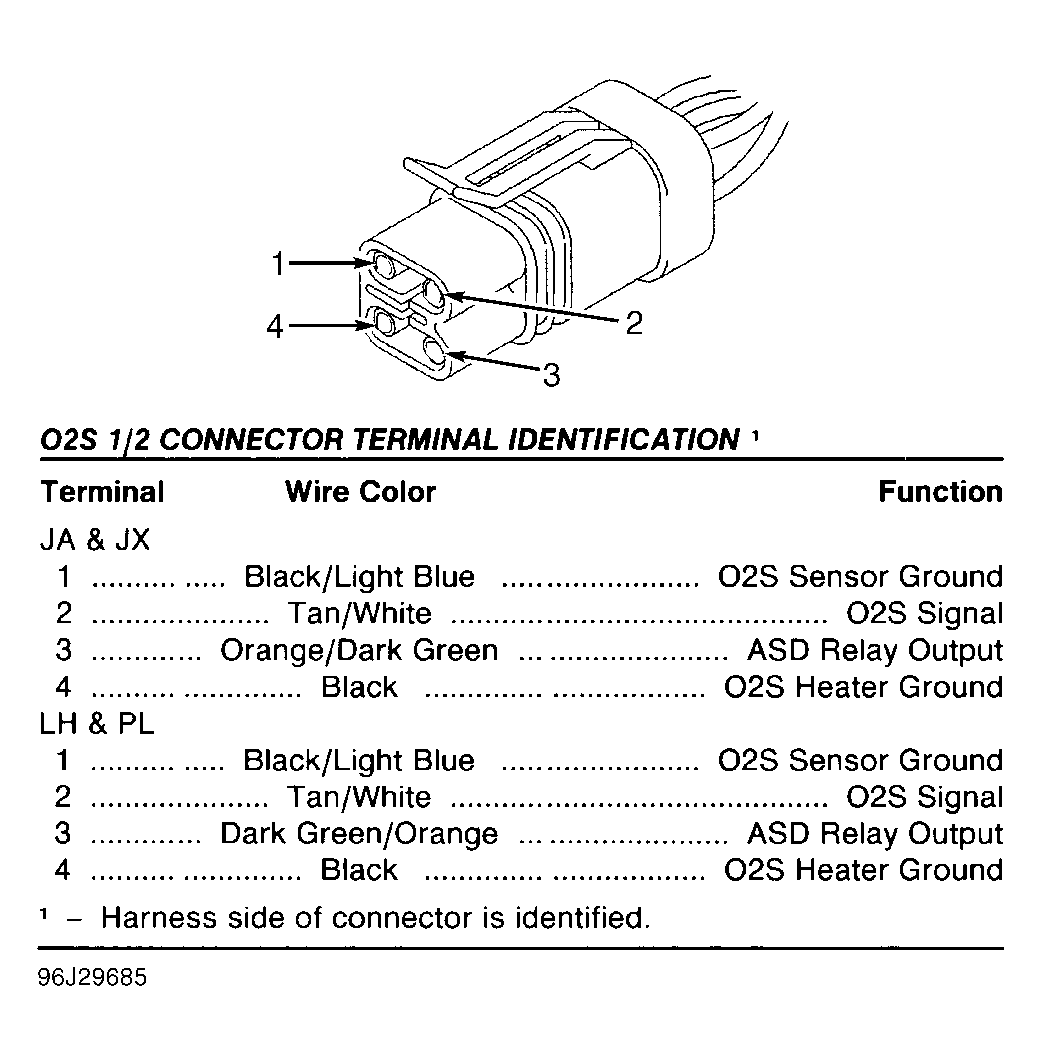 1
2
4
3

O2S 1/2 CONNECTOR TERMINAL IDENTIFICATION ¹

| Terminal | Wire Color | Function |
|---|---|---|
| JA & JX | | |
| 1 | Black/Light Blue | O2S Sensor Ground |
| 2 | Tan/White | O2S Signal |
| 3 | Orange/Dark Green | ASD Relay Output |
| 4 | Black | O2S Heater Ground |
| LH & PL | | |
| 1 | Black/Light Blue | O2S Sensor Ground |
| 2 | Tan/White | O2S Signal |
| 3 | Dark Green/Orange | ASD Relay Output |
| 4 | Black | O2S Heater Ground |

¹ – Harness side of connector is identified.

96J29685