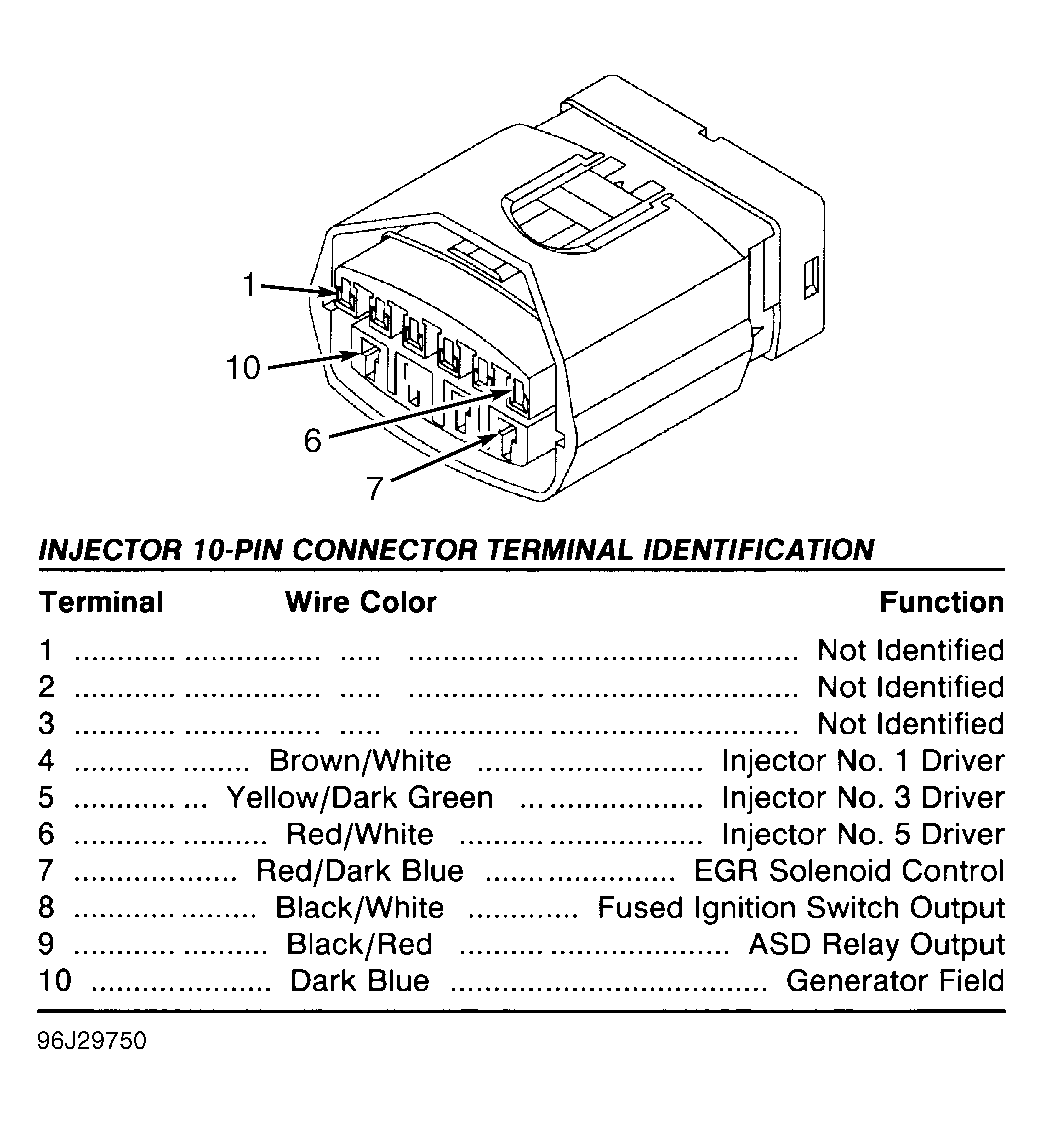 1
10
6
7

INJECTOR 10-PIN CONNECTOR TERMINAL IDENTIFICATION

| Terminal | Wire Color | Function |
|---|---|---|
| 1 | | Not Identified |
| 2 | | Not Identified |
| 3 | | Not Identified |
| 4 | Brown/White | Injector No. 1 Driver |
| 5 | Yellow/Dark Green | Injector No. 3 Driver |
| 6 | Red/White | Injector No. 5 Driver |
| 7 | Red/Dark Blue | EGR Solenoid Control |
| 8 | Black/White | Fused Ignition Switch Output |
| 9 | Black/Red | ASD Relay Output |
| 10 | Dark Blue | Generator Field |

96J29750