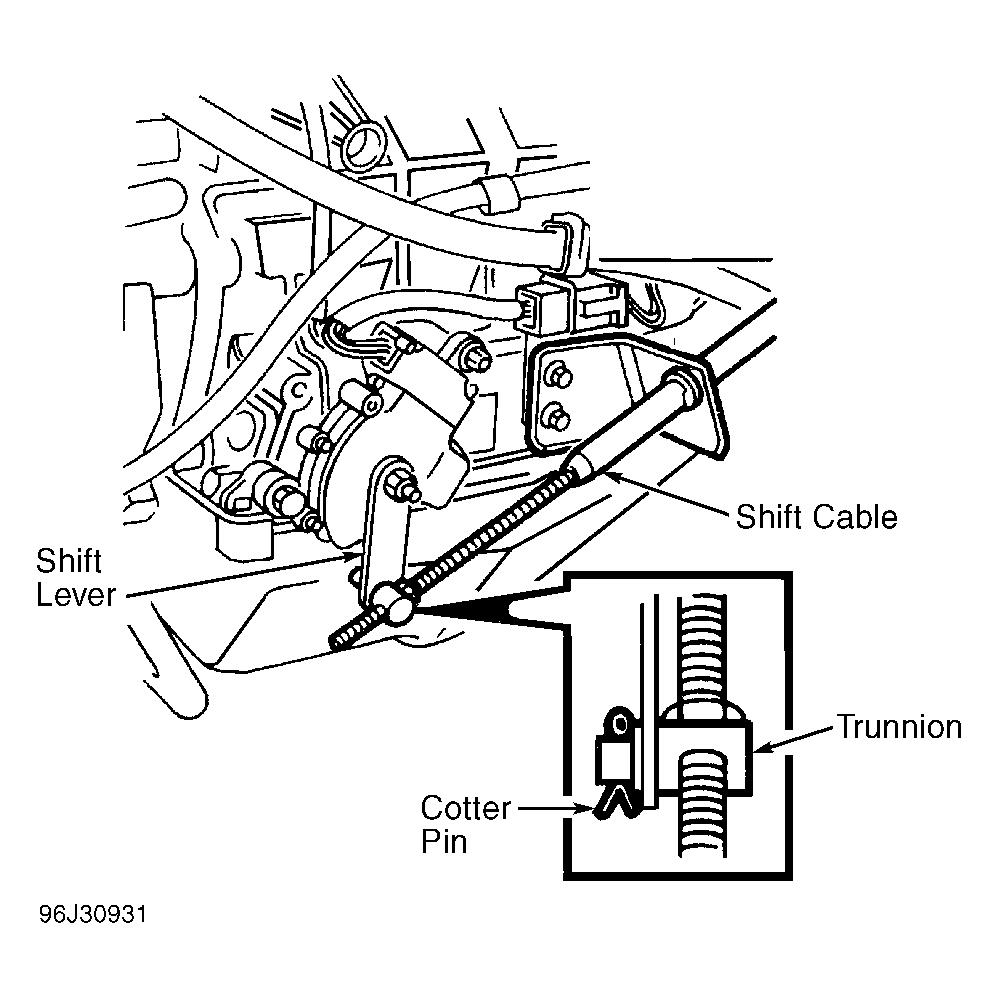 Shift Cable

Shift Lever

Trunnion

Cotter Pin

96J30931