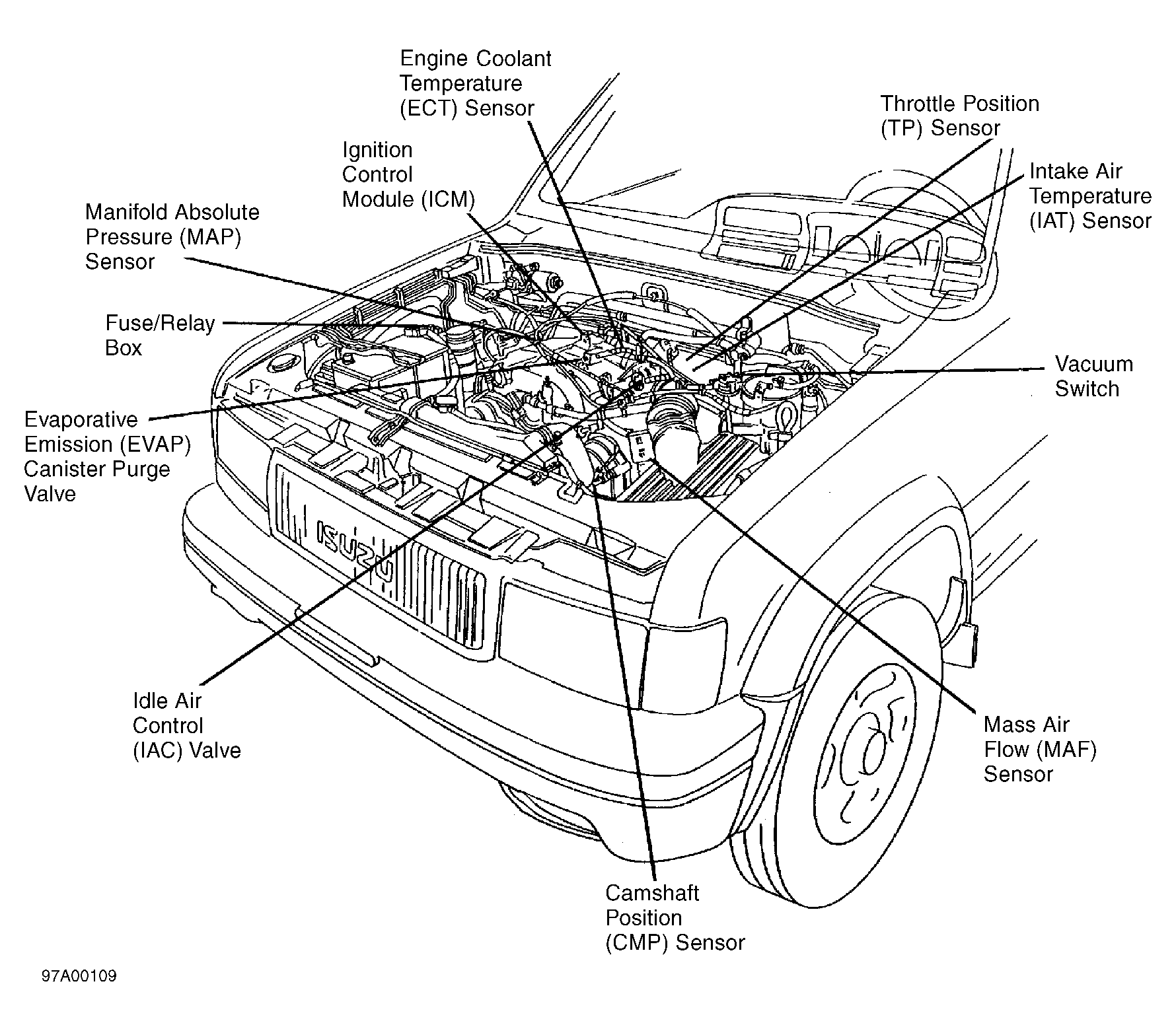 Engine Coolant Temperature (ECT) Sensor

Throttle Position (TP) Sensor

Ignition Control Module (ICM)

Intake Air Temperature (IAT) Sensor

Manifold Absolute Pressure (MAP) Sensor

Fuse/Relay Box

Vacuum Switch

Evaporative Emission (EVAP) Canister Purge Valve

ISUZU

Idle Air Control (IAC) Valve

Mass Air Flow (MAF) Sensor

Camshaft Position (CMP) Sensor

97A00109