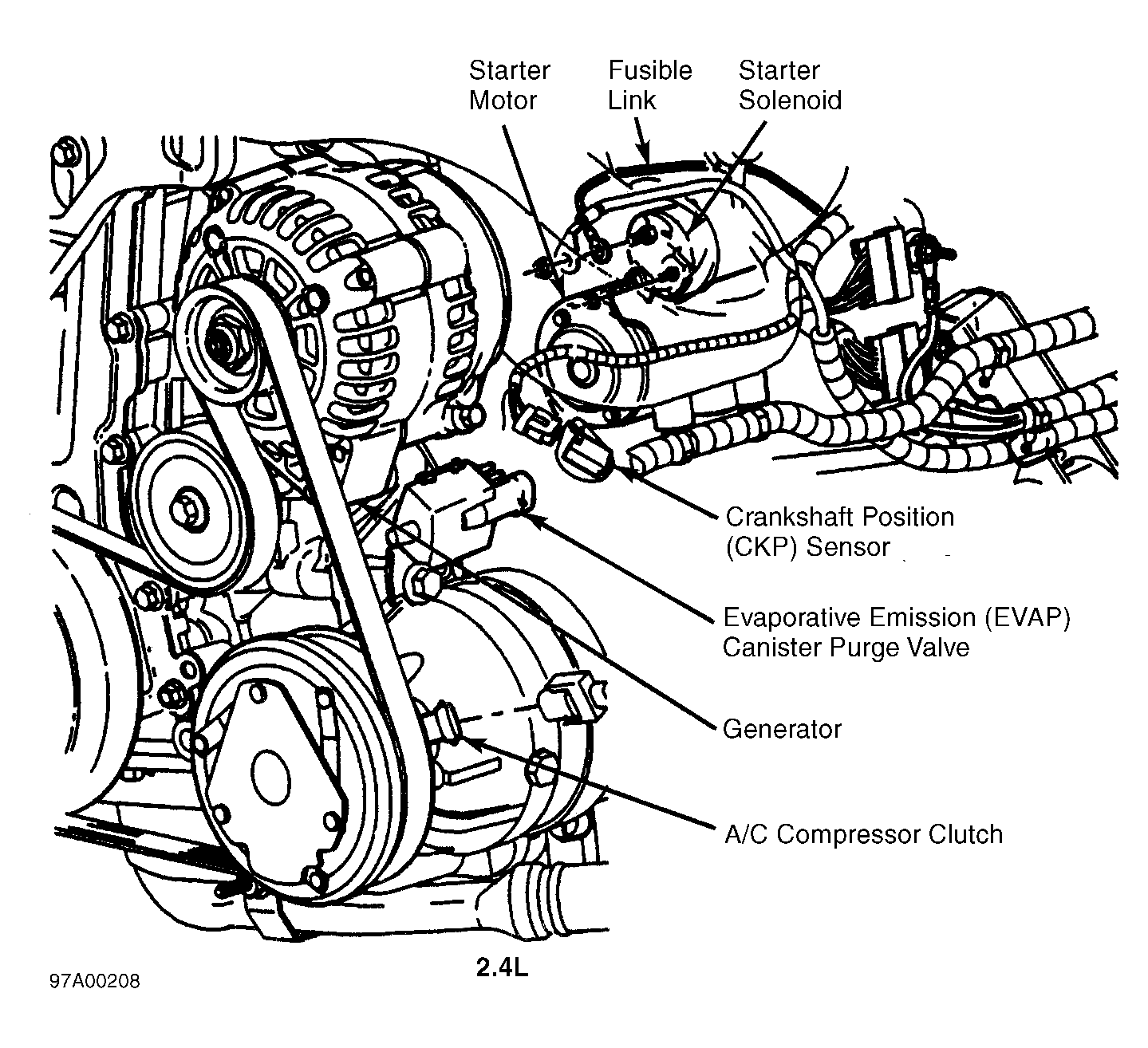 Starter Motor

Fusible Link

Starter Solenoid

Crankshaft Position (CKP) Sensor

Evaporative Emission (EVAP) Canister Purge Valve

Generator

A/C Compressor Clutch

2.4L

97A00208