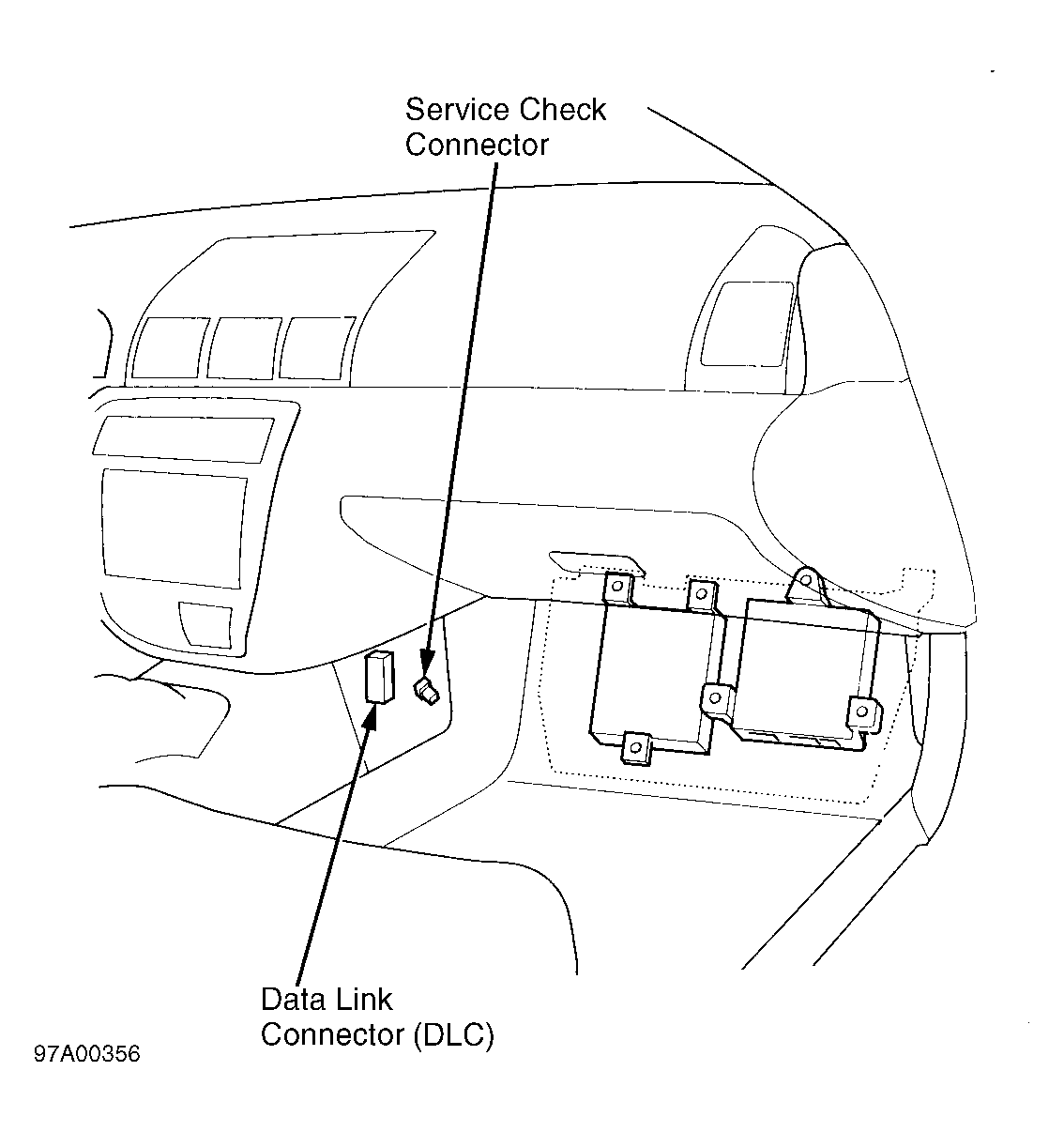 Service Check Connector

Data Link Connector (DLC)

97A00356