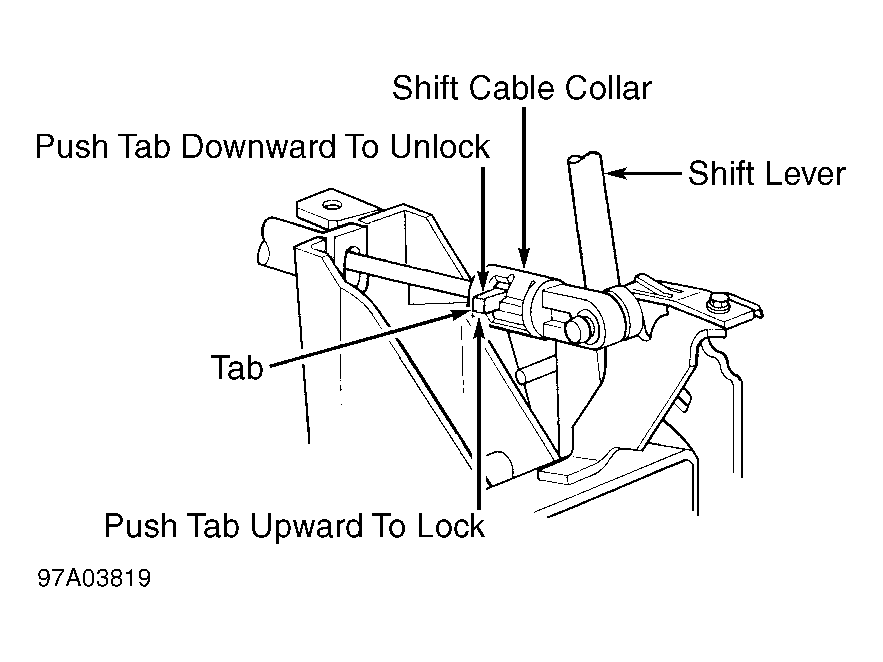 Shift Cable Collar
Push Tab Downward To Unlock
Shift Lever
Tab
Push Tab Upward To Lock
97A03819