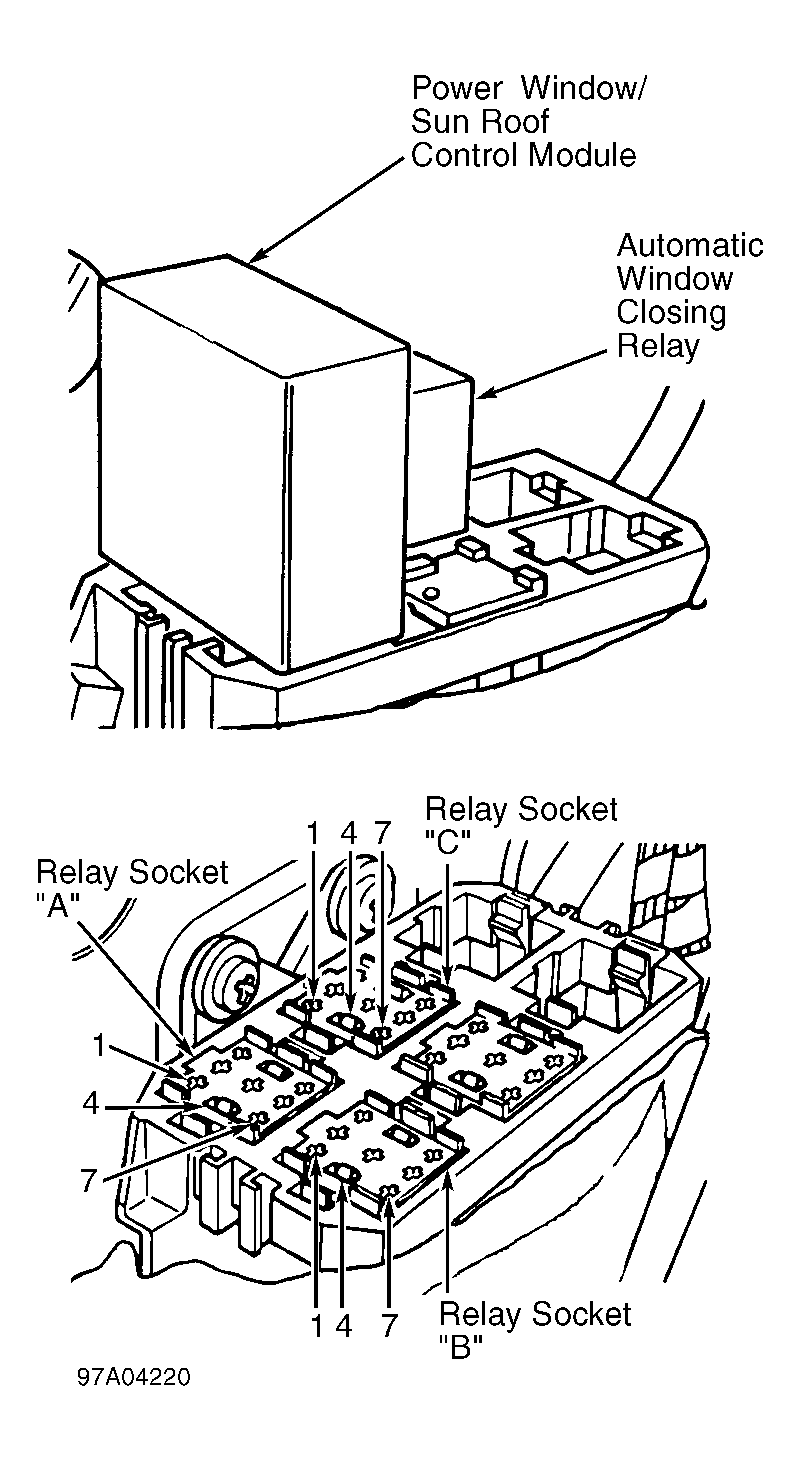 Power Window/
Sun Roof
Control Module

Automatic
Window
Closing
Relay

Relay Socket
"C"

1 4 7

Relay Socket
"A"

1

4

7

1 4 7

Relay Socket
"B"

97A04220