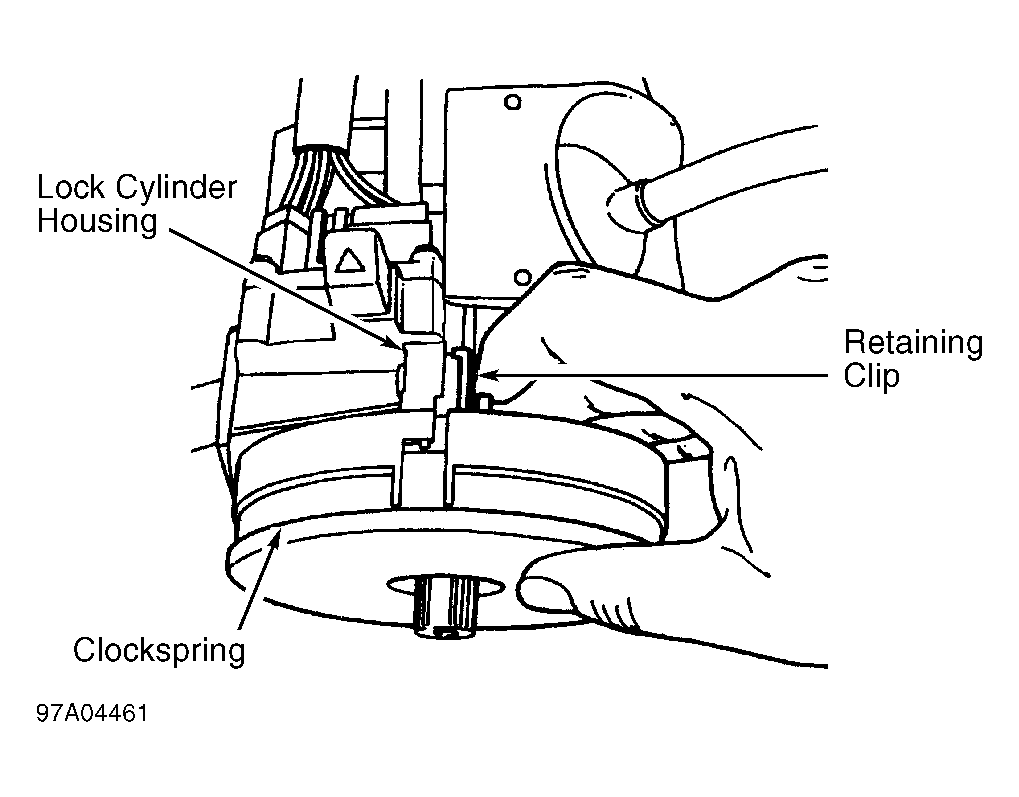 Lock Cylinder Housing

Retaining Clip

Clockspring

97A04461