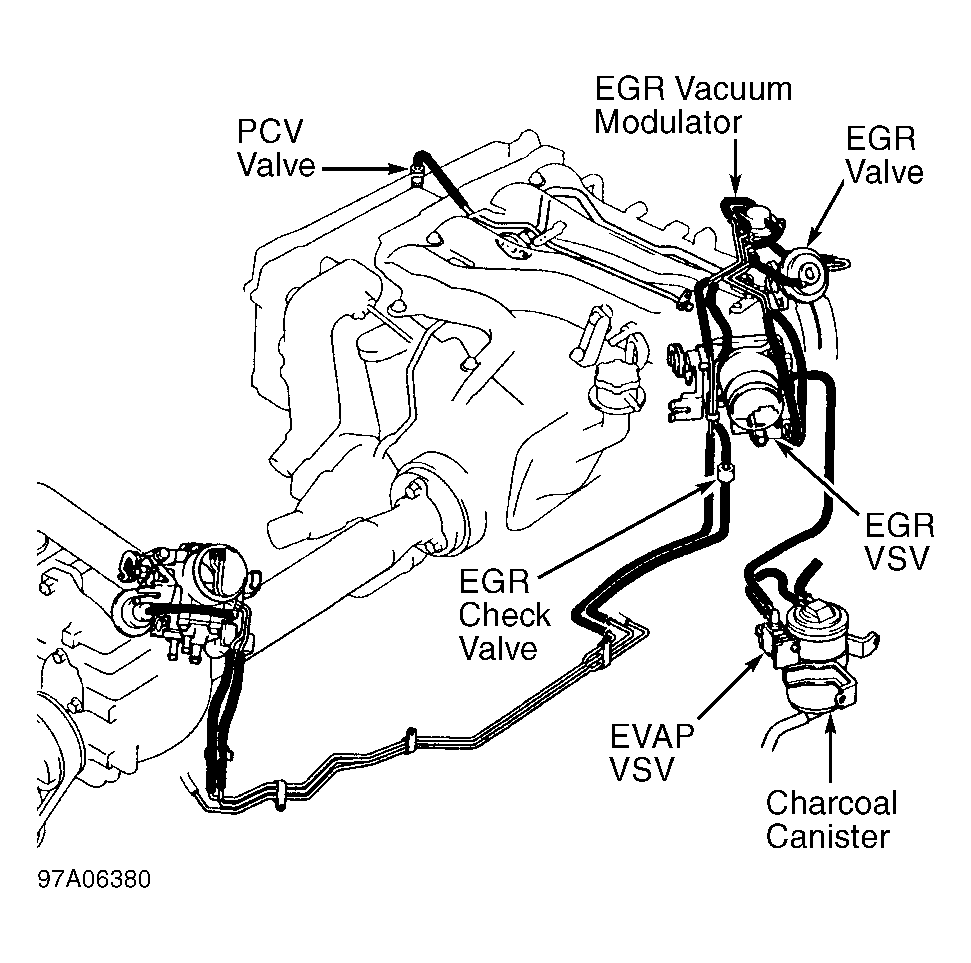 EGR Vacuum Modulator

PCV Valve

EGR Valve

EGR VSV

EGR Check Valve

EVAP VSV

Charcoal Canister

97A06380