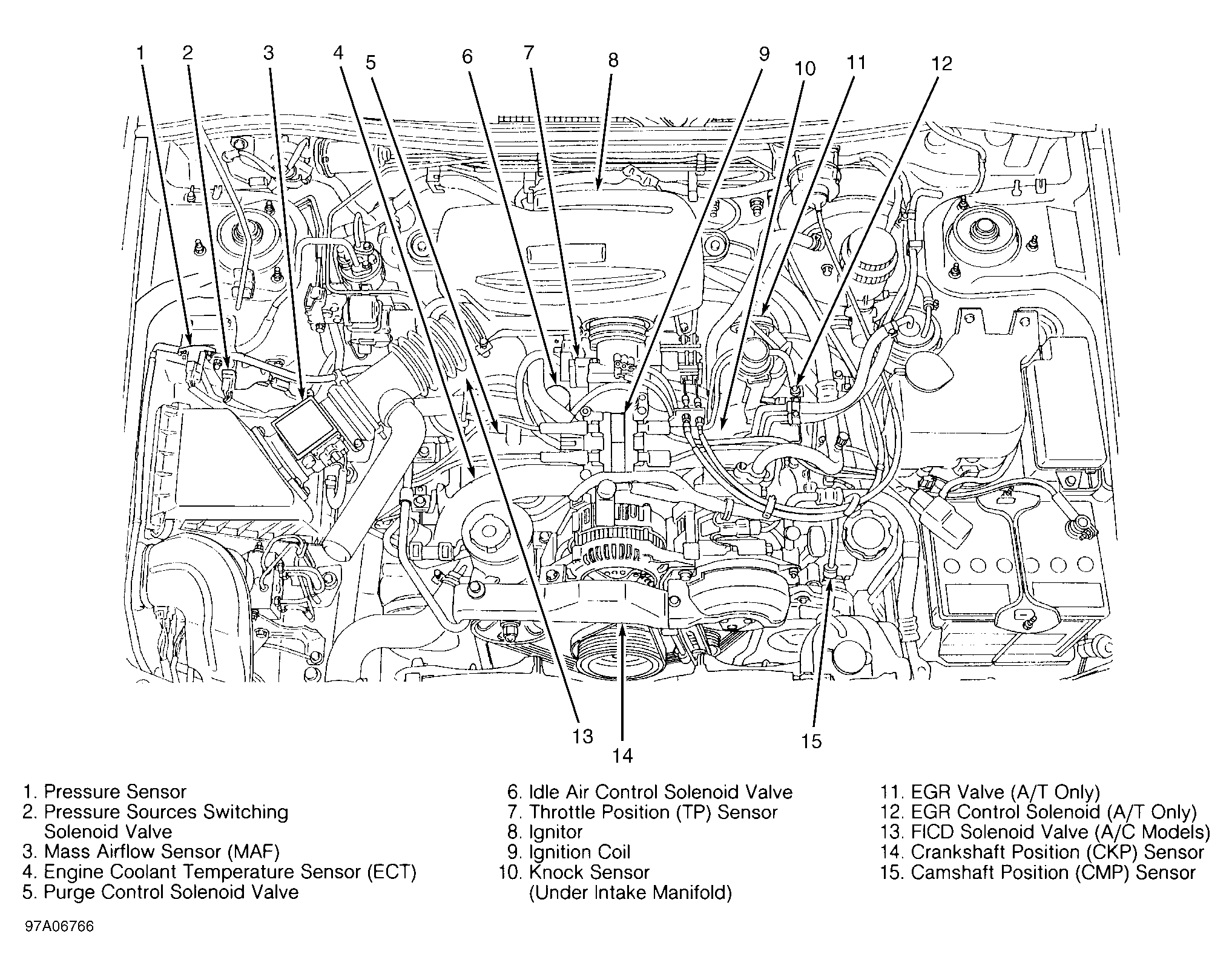 1 2 3 4 5 6 7 8 9 10 11 12

13 14 15

1. Pressure Sensor
2. Pressure Sources Switching Solenoid Valve
3. Mass Airflow Sensor (MAF)
4. Engine Coolant Temperature Sensor (ECT)
5. Purge Control Solenoid Valve

6. Idle Air Control Solenoid Valve
7. Throttle Position (TP) Sensor
8. Ignitor
9. Ignition Coil
10. Knock Sensor (Under Intake Manifold)

11. EGR Valve (A/T Only)
12. EGR Control Solenoid (A/T Only)
13. FICD Solenoid Valve (A/C Models)
14. Crankshaft Position (CKP) Sensor
15. Camshaft Position (CMP) Sensor

97A06766