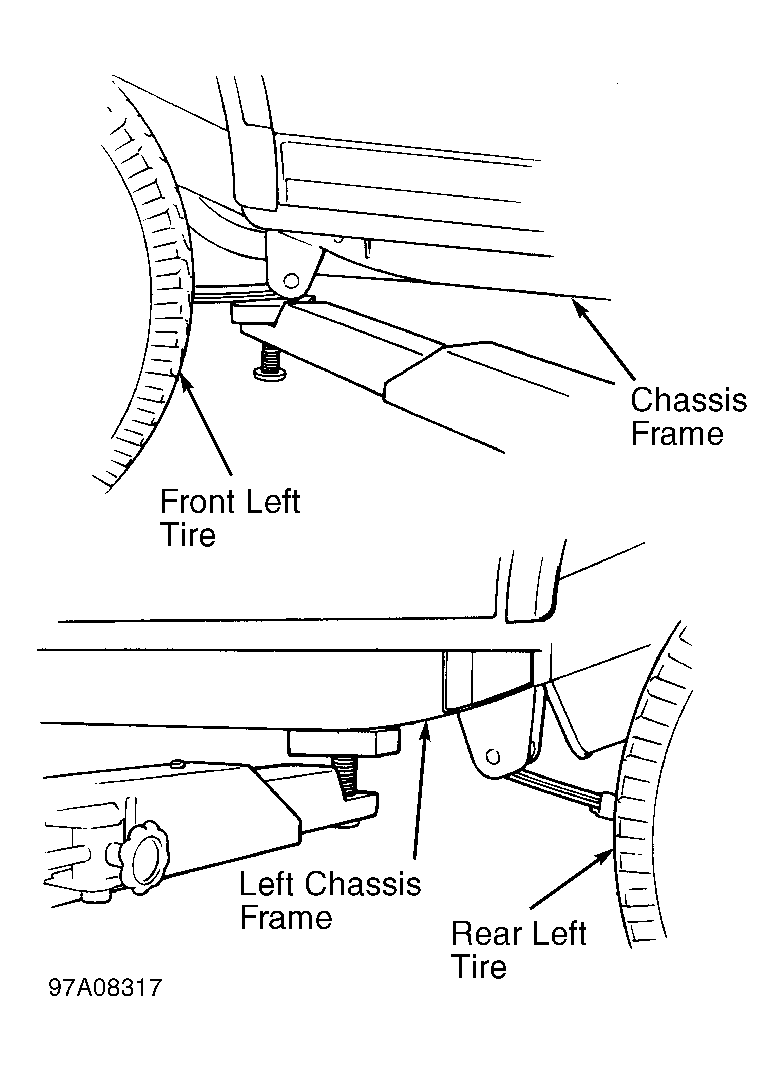 Chassis Frame

Front Left Tire

Left Chassis Frame

Rear Left Tire

97A08317