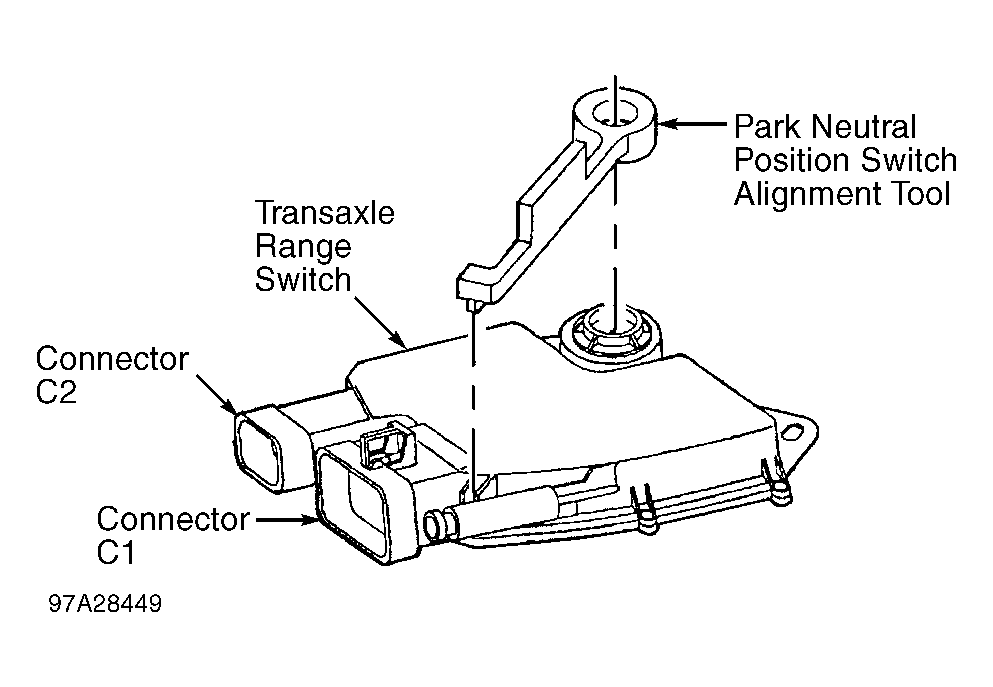 Park Neutral Position Switch Alignment Tool

Transaxle Range Switch

Connector C2

Connector C1

97A28449