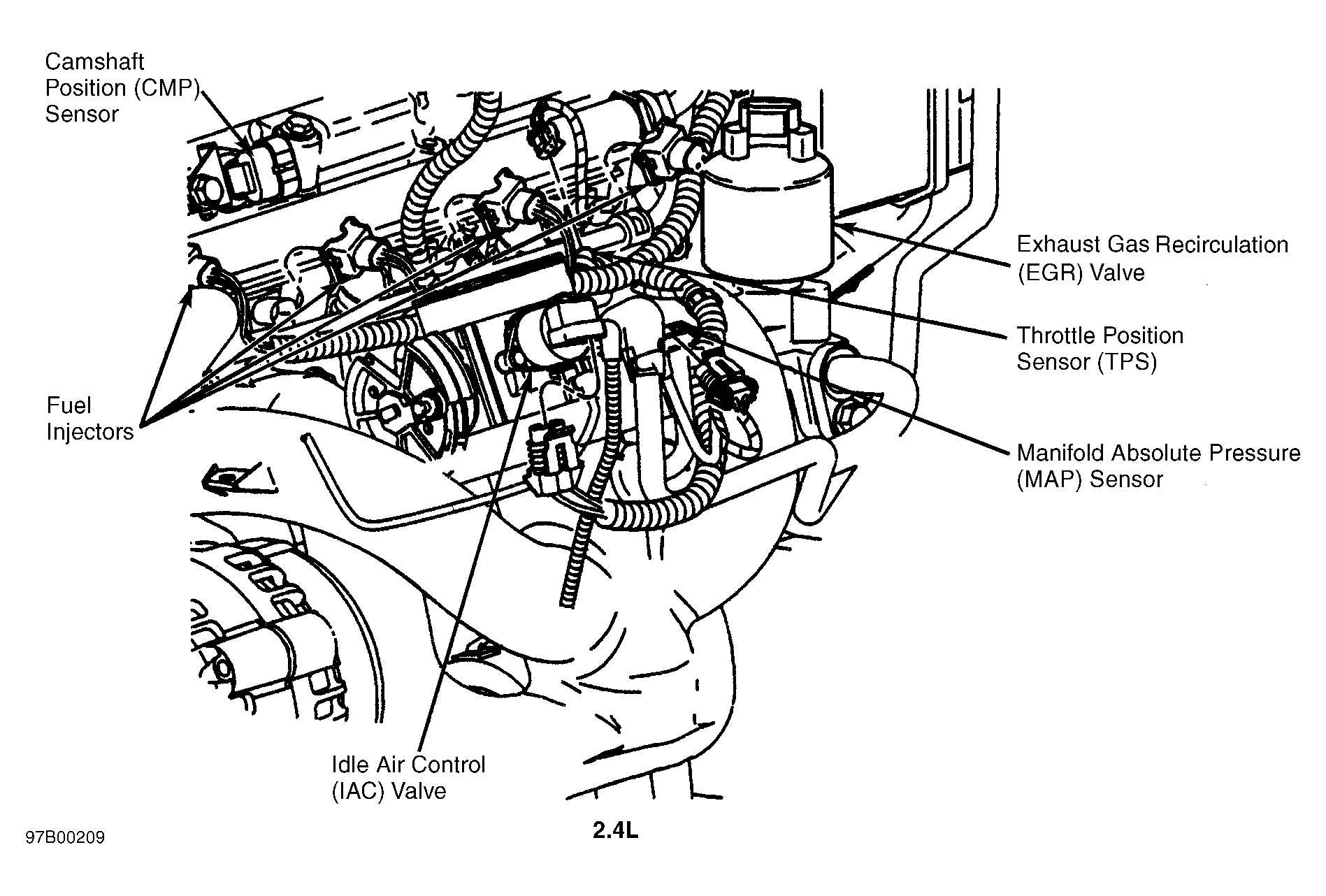 Camshaft Position (CMP) Sensor

Exhaust Gas Recirculation (EGR) Valve

Throttle Position Sensor (TPS)

Fuel Injectors

Manifold Absolute Pressure (MAP) Sensor

Idle Air Control (IAC) Valve

97B00209

2.4L