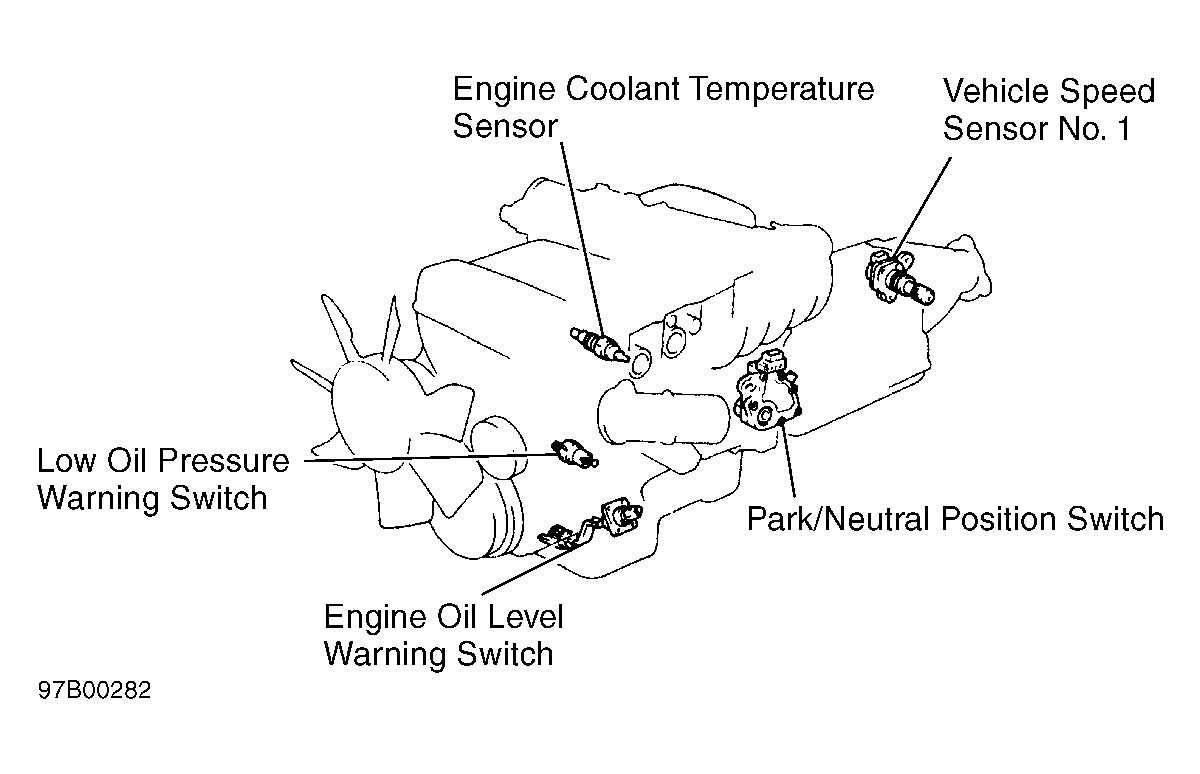 Engine Coolant Temperature Sensor

Vehicle Speed Sensor No. 1

Low Oil Pressure Warning Switch

Park/Neutral Position Switch

Engine Oil Level Warning Switch

97B00282