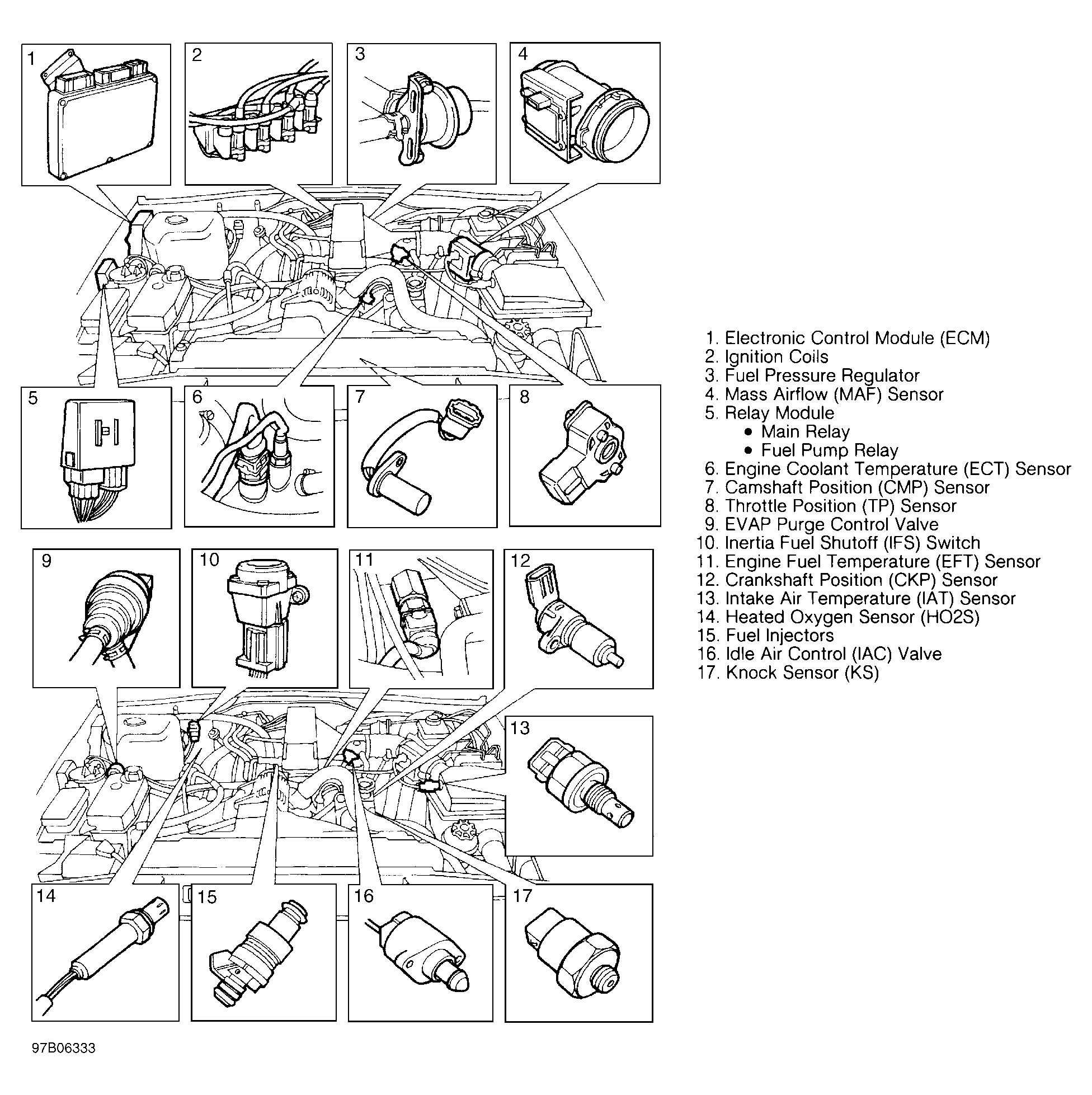 1
2
3
4
5
6
7
8
9
10
11
12
13
14
15
16
17

1. Electronic Control Module (ECM)
2. Ignition Coils
3. Fuel Pressure Regulator
4. Mass Airflow (MAF) Sensor
5. Relay Module
• Main Relay
• Fuel Pump Relay
6. Engine Coolant Temperature (ECT) Sensor
7. Camshaft Position (CMP) Sensor
8. Throttle Position (TP) Sensor
9. EVAP Purge Control Valve
10. Inertia Fuel Shutoff (IFS) Switch
11. Engine Fuel Temperature (EFT) Sensor
12. Crankshaft Position (CKP) Sensor
13. Intake Air Temperature (IAT) Sensor
14. Heated Oxygen Sensor (HO2S)
15. Fuel Injectors
16. Idle Air Control (IAC) Valve
17. Knock Sensor (KS)

97B06333