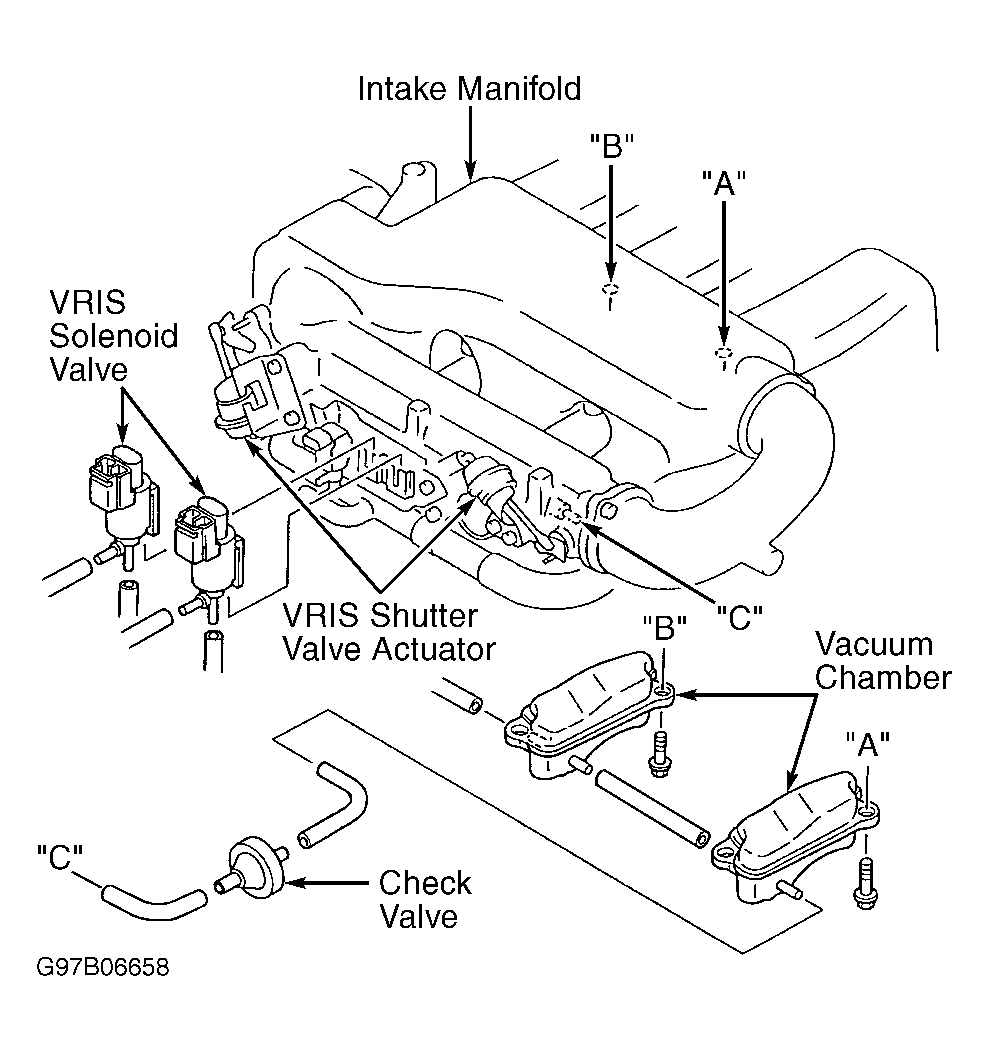 Intake Manifold

"B"

"A"

VRIS Solenoid Valve

VRIS Shutter Valve Actuator

"C"

"B"

Vacuum Chamber

"A"

"C"

Check Valve

G97B06658