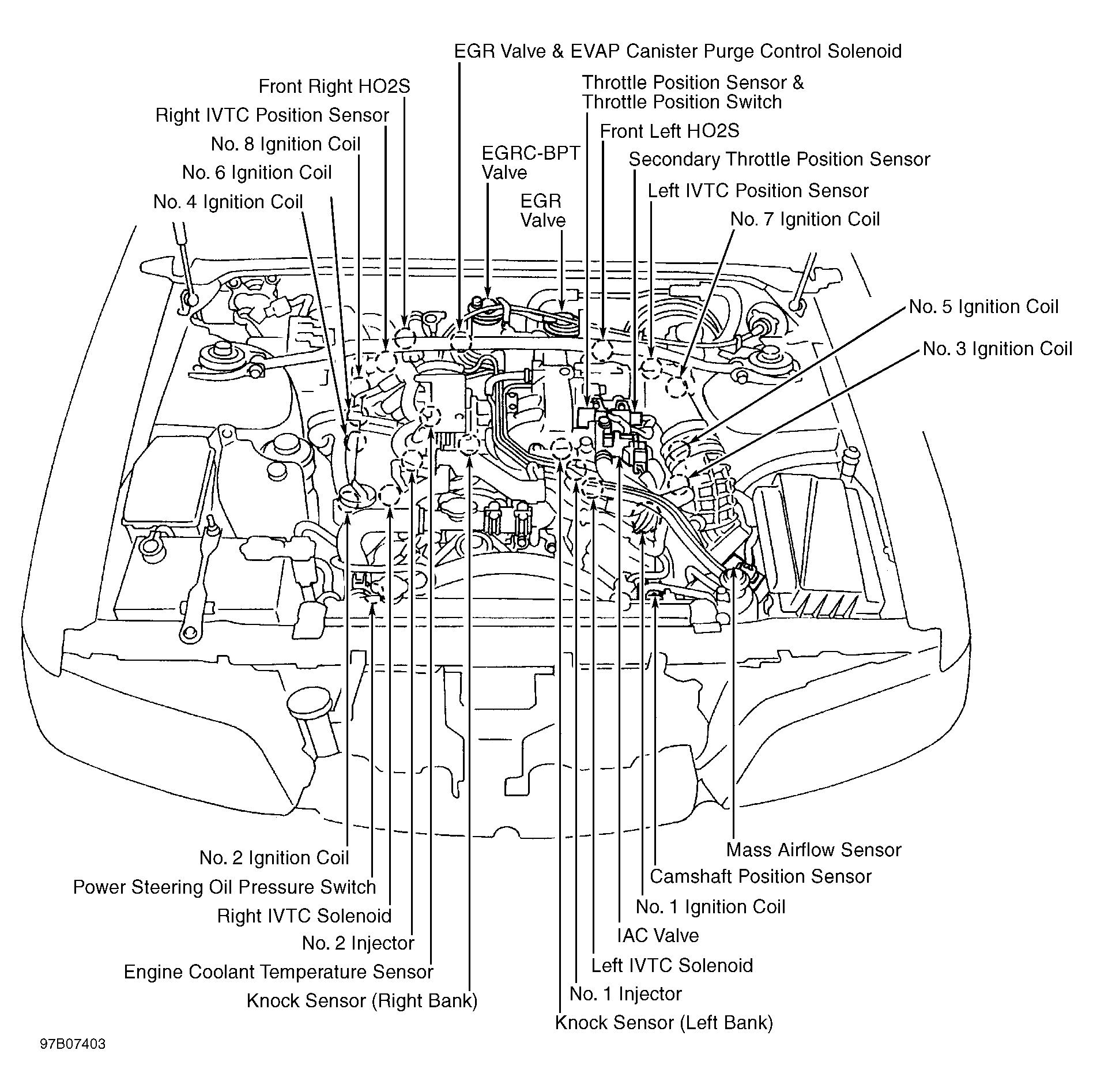 EGR Valve & EVAP Canister Purge Control Solenoid

Front Right HO2S

Throttle Position Sensor & Throttle Position Switch

Right IVTC Position Sensor

Front Left HO2S

No. 8 Ignition Coil

EGRC-BPT Valve

Secondary Throttle Position Sensor

No. 6 Ignition Coil

Left IVTC Position Sensor

No. 4 Ignition Coil

EGR Valve

No. 7 Ignition Coil

No. 5 Ignition Coil

No. 3 Ignition Coil

Mass Airflow Sensor

No. 2 Ignition Coil

Camshaft Position Sensor

Power Steering Oil Pressure Switch

No. 1 Ignition Coil

Right IVTC Solenoid

IAC Valve

No. 2 Injector

Left IVTC Solenoid

Engine Coolant Temperature Sensor

No. 1 Injector

Knock Sensor (Right Bank)

Knock Sensor (Left Bank)

97B07403