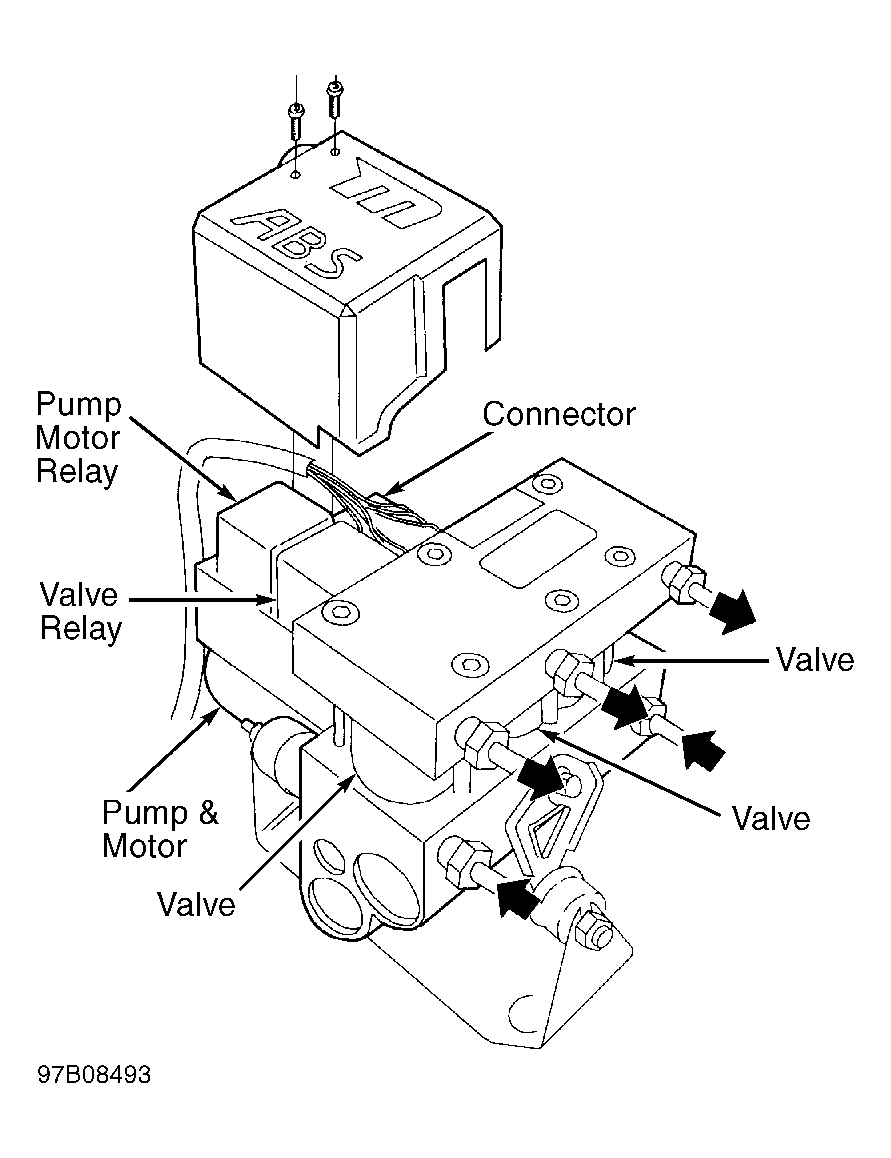 ABS

Pump Motor Relay

Connector

Valve Relay

Valve

Valve

Pump & Motor

Valve

97B08493