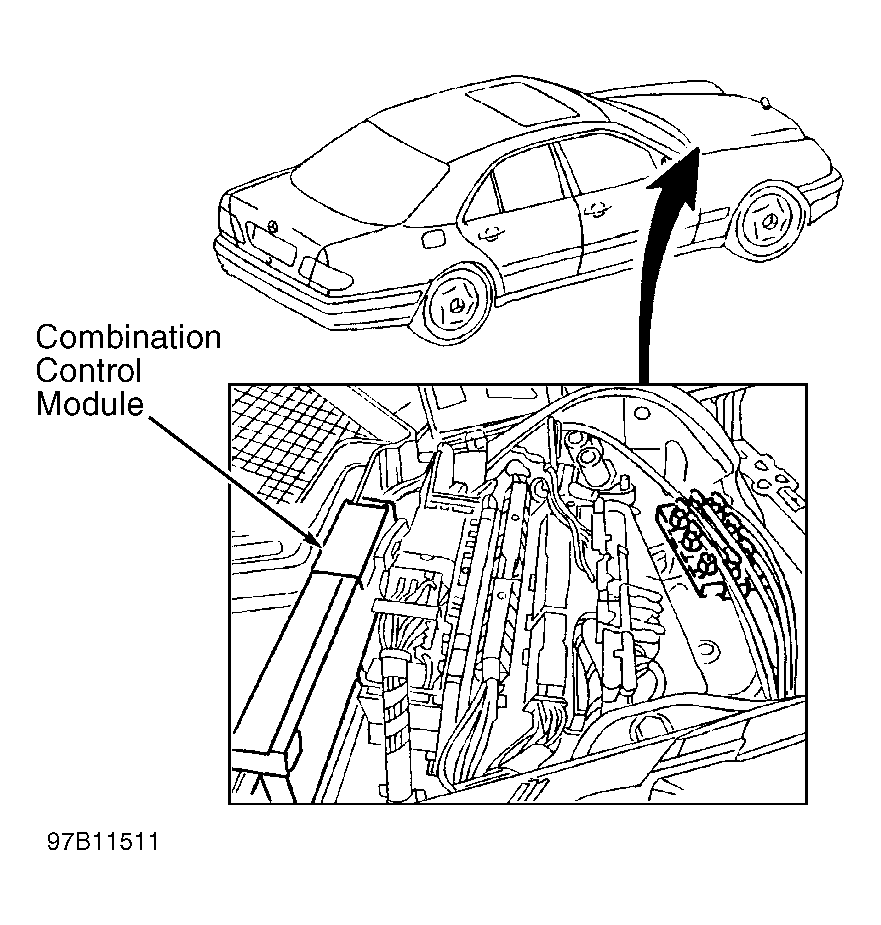 Combination
Control
Module

97B11511