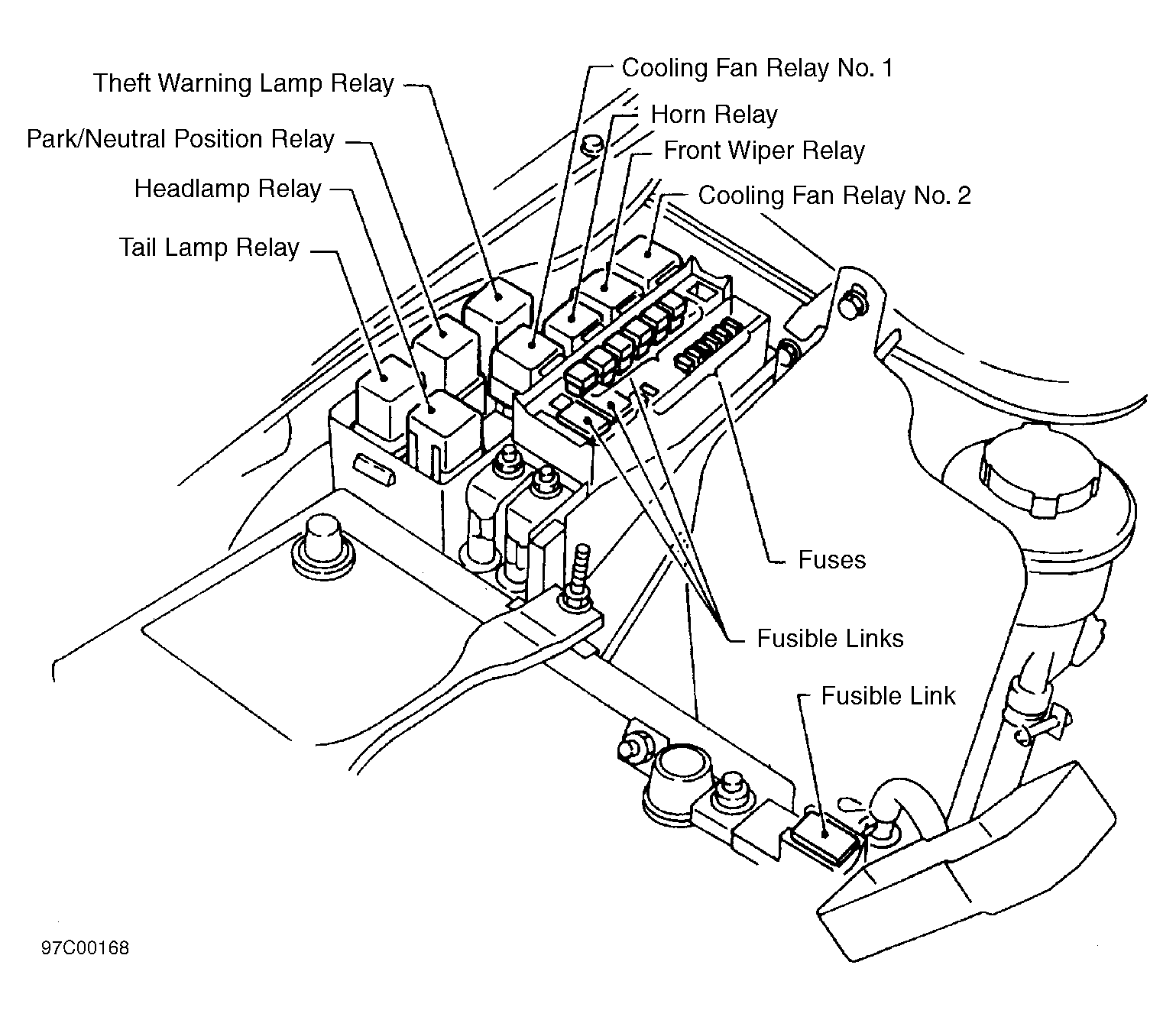 Theft Warning Lamp Relay
Park/Neutral Position Relay
Headlamp Relay
Tail Lamp Relay
Cooling Fan Relay No. 1
Horn Relay
Front Wiper Relay
Cooling Fan Relay No. 2
Fuses
Fusible Links
Fusible Link
97C00168