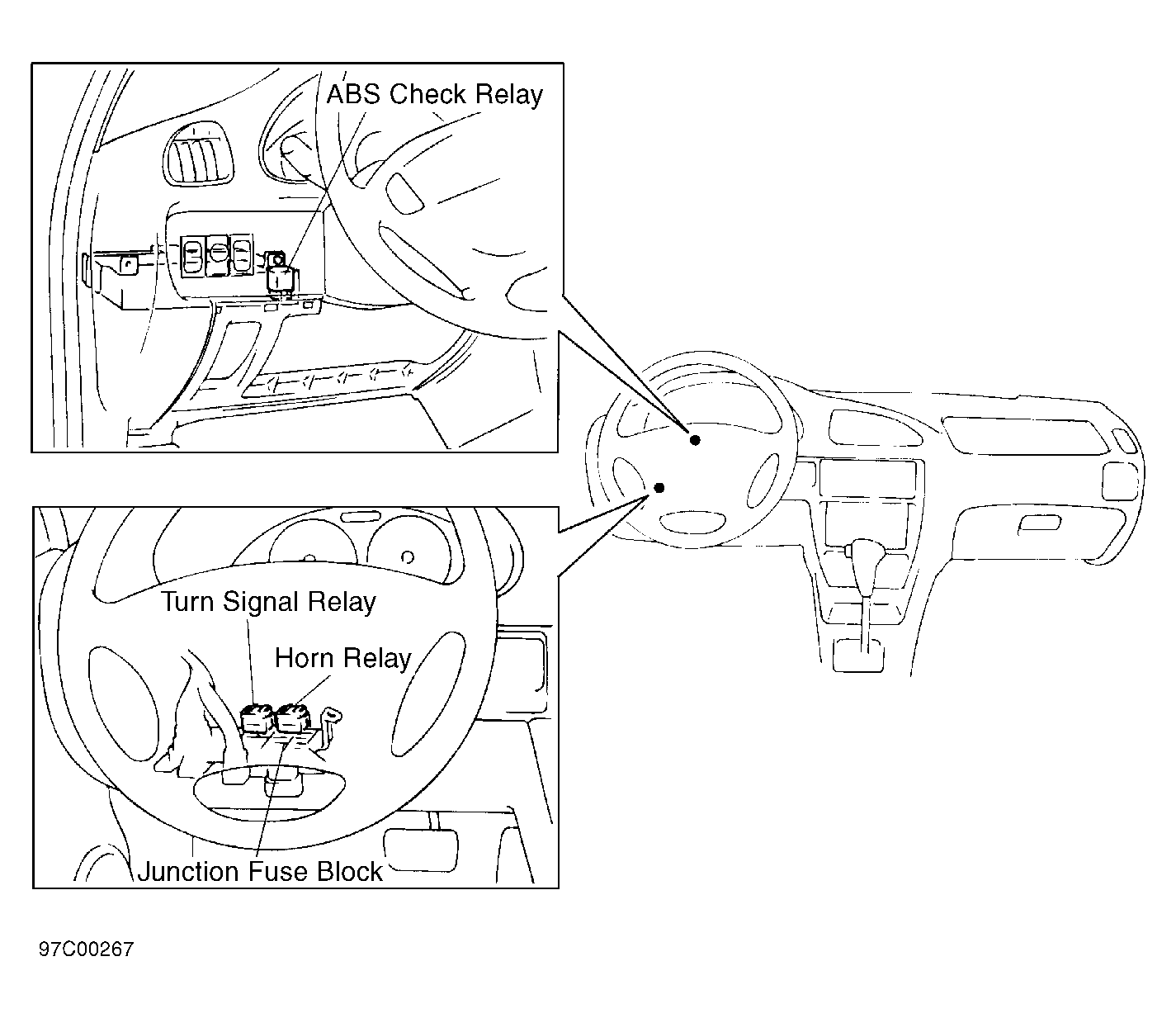 ABS Check Relay

Turn Signal Relay

Horn Relay

Junction Fuse Block

97C00267