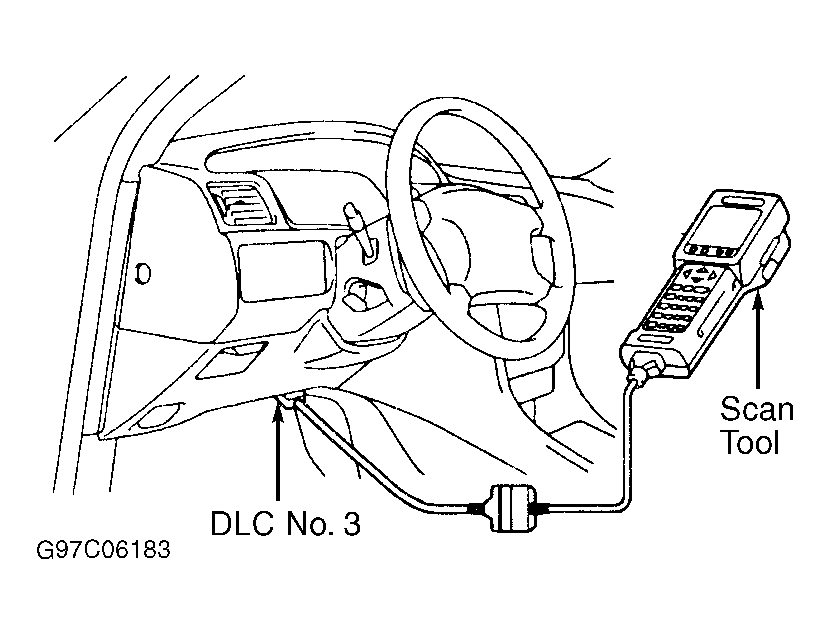 Scan Tool

DLC No. 3

G97C06183