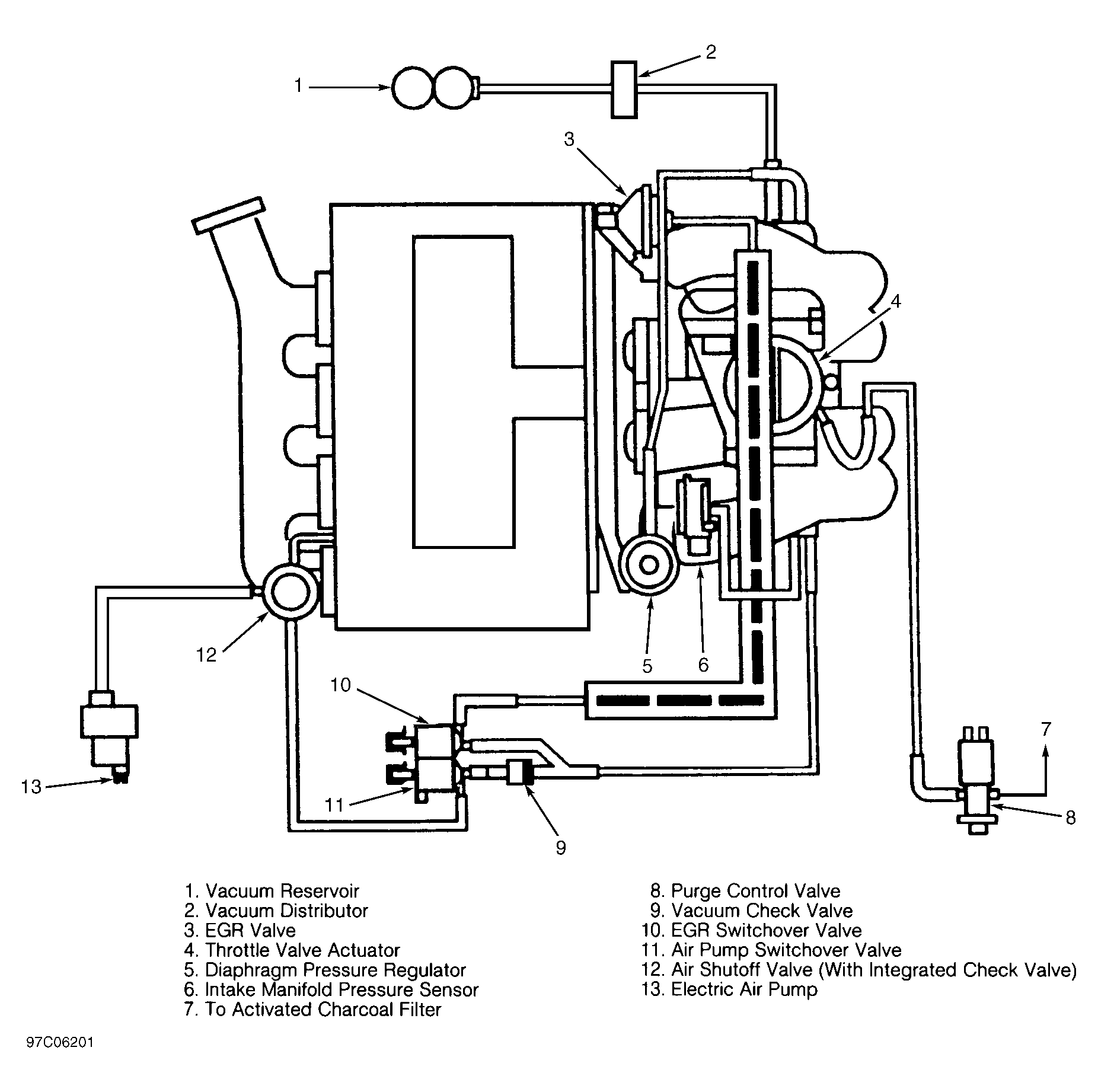 1
2
3
4
12
5
6
10
7
13
11
8
9

1. Vacuum Reservoir
2. Vacuum Distributor
3. EGR Valve
4. Throttle Valve Actuator
5. Diaphragm Pressure Regulator
6. Intake Manifold Pressure Sensor
7. To Activated Charcoal Filter

8. Purge Control Valve
9. Vacuum Check Valve
10. EGR Switchover Valve
11. Air Pump Switchover Valve
12. Air Shutoff Valve (With Integrated Check Valve)
13. Electric Air Pump

97C06201