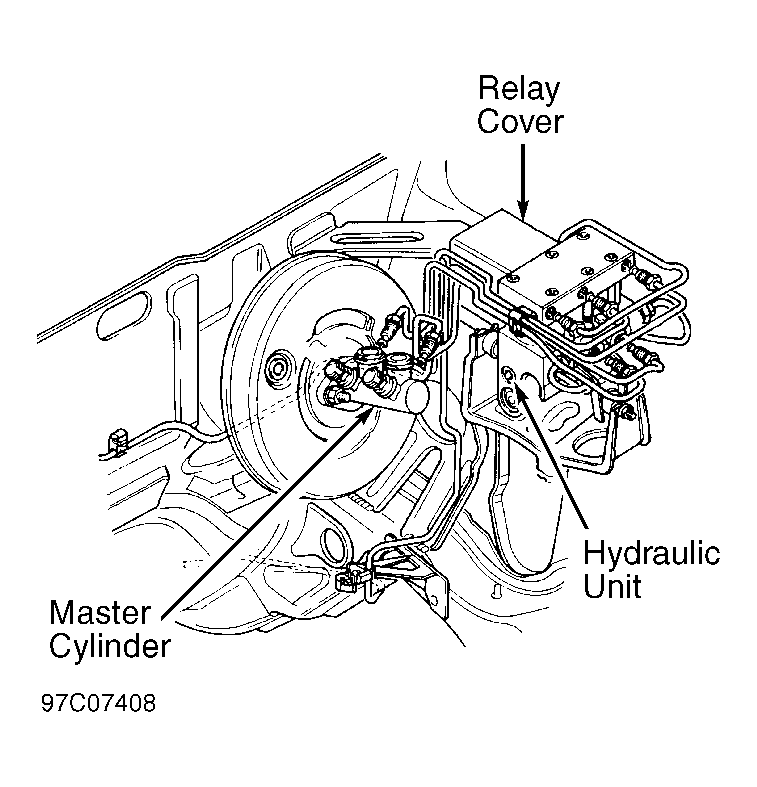 Relay Cover

Hydraulic Unit

Master Cylinder

97C07408