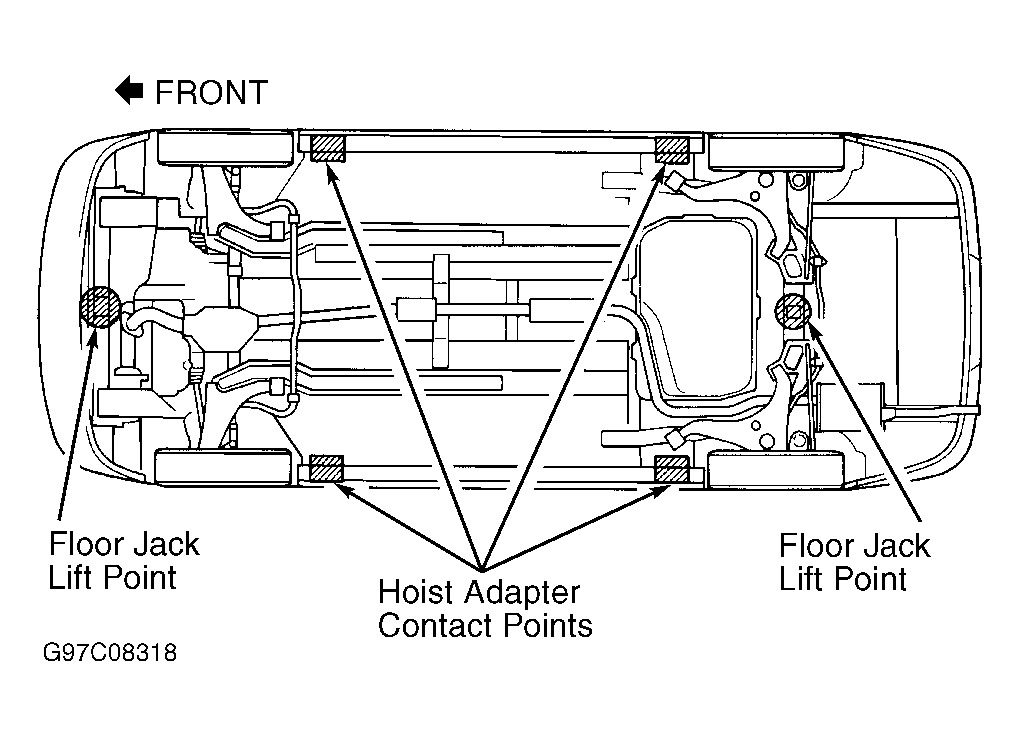 FRONT

Floor Jack Lift Point

Hoist Adapter Contact Points

Floor Jack Lift Point

G97C08318