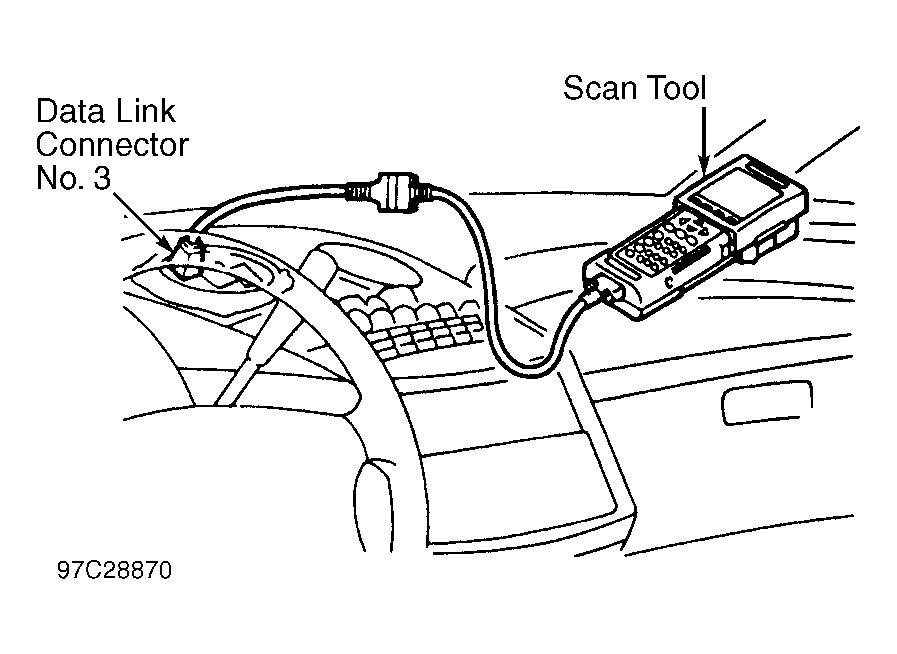 Data Link Connector No. 3

Scan Tool

97C28870