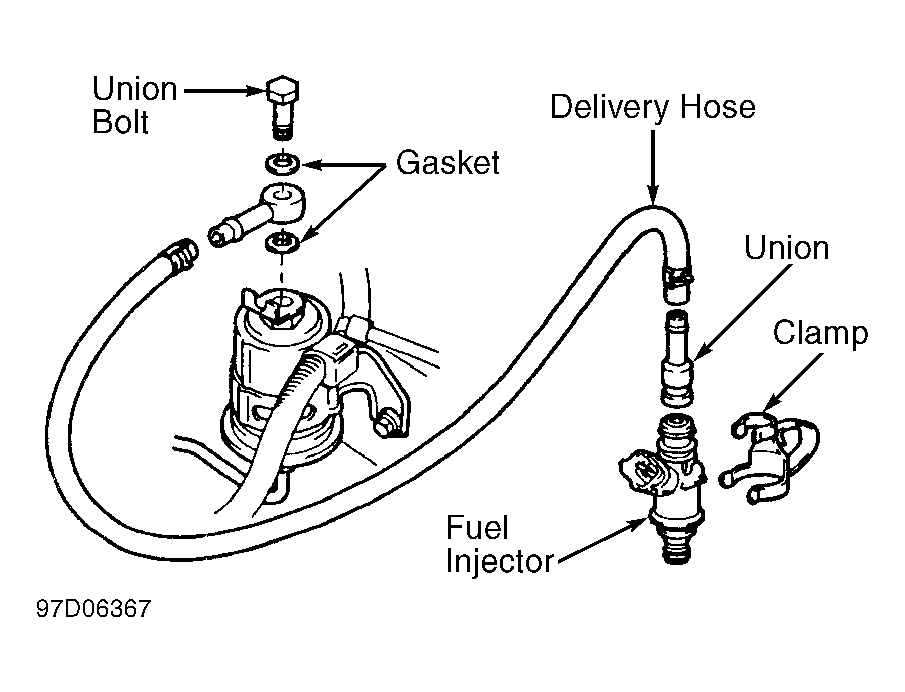 Union Bolt

Gasket

Delivery Hose

Union

Clamp

Fuel Injector

97D06367