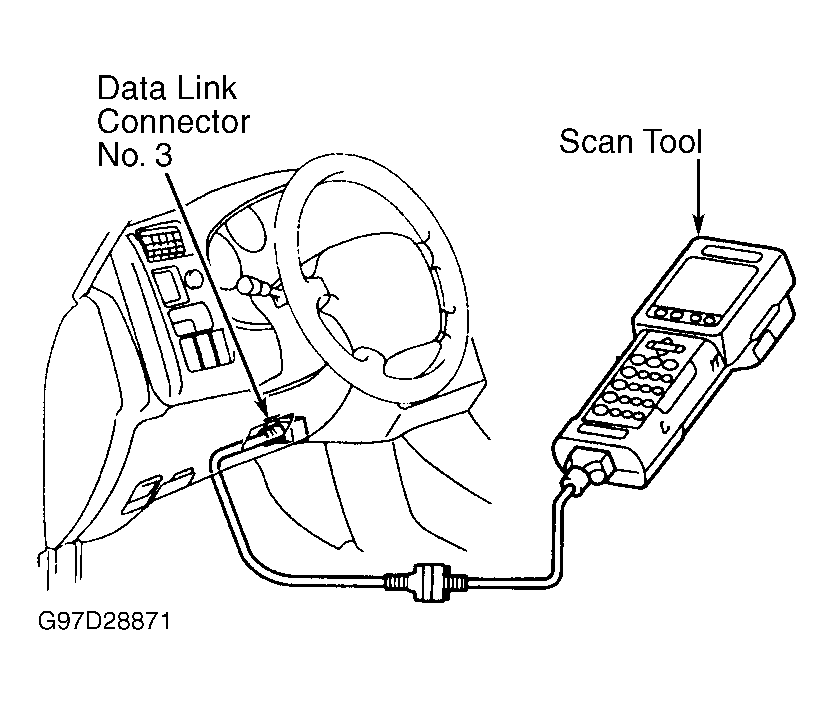 Data Link Connector No. 3

Scan Tool

G97D28871