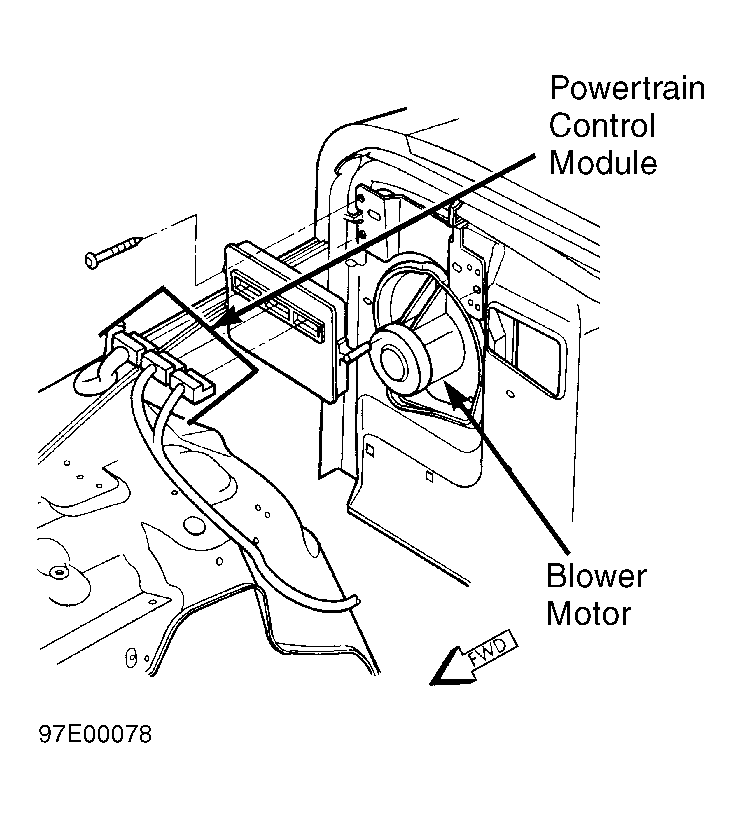 Powertrain Control Module

Blower Motor

FWD

97E00078