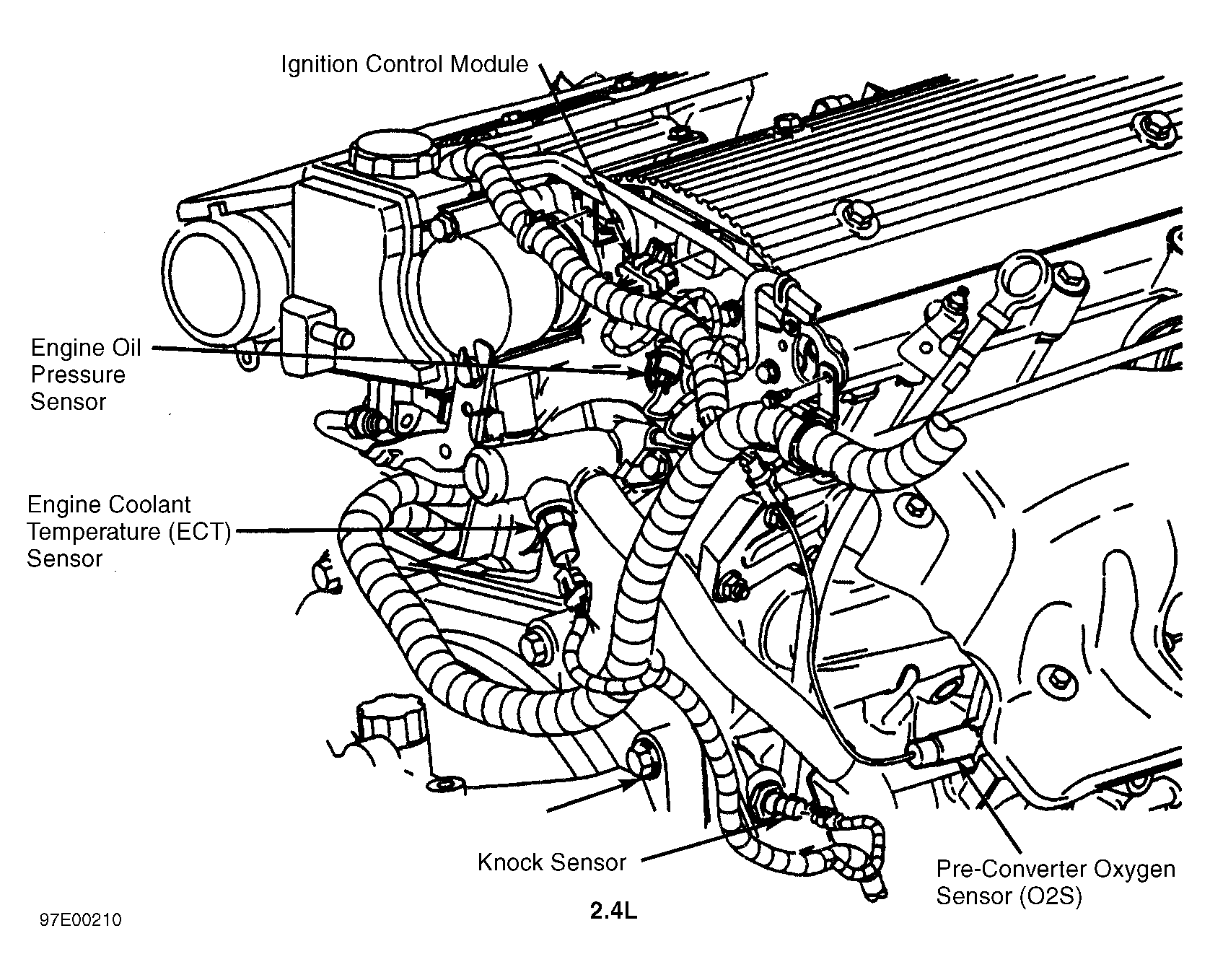 Ignition Control Module

Engine Oil Pressure Sensor

Engine Coolant Temperature (ECT) Sensor

Knock Sensor

Pre-Converter Oxygen Sensor (O2S)

97E00210

2.4L