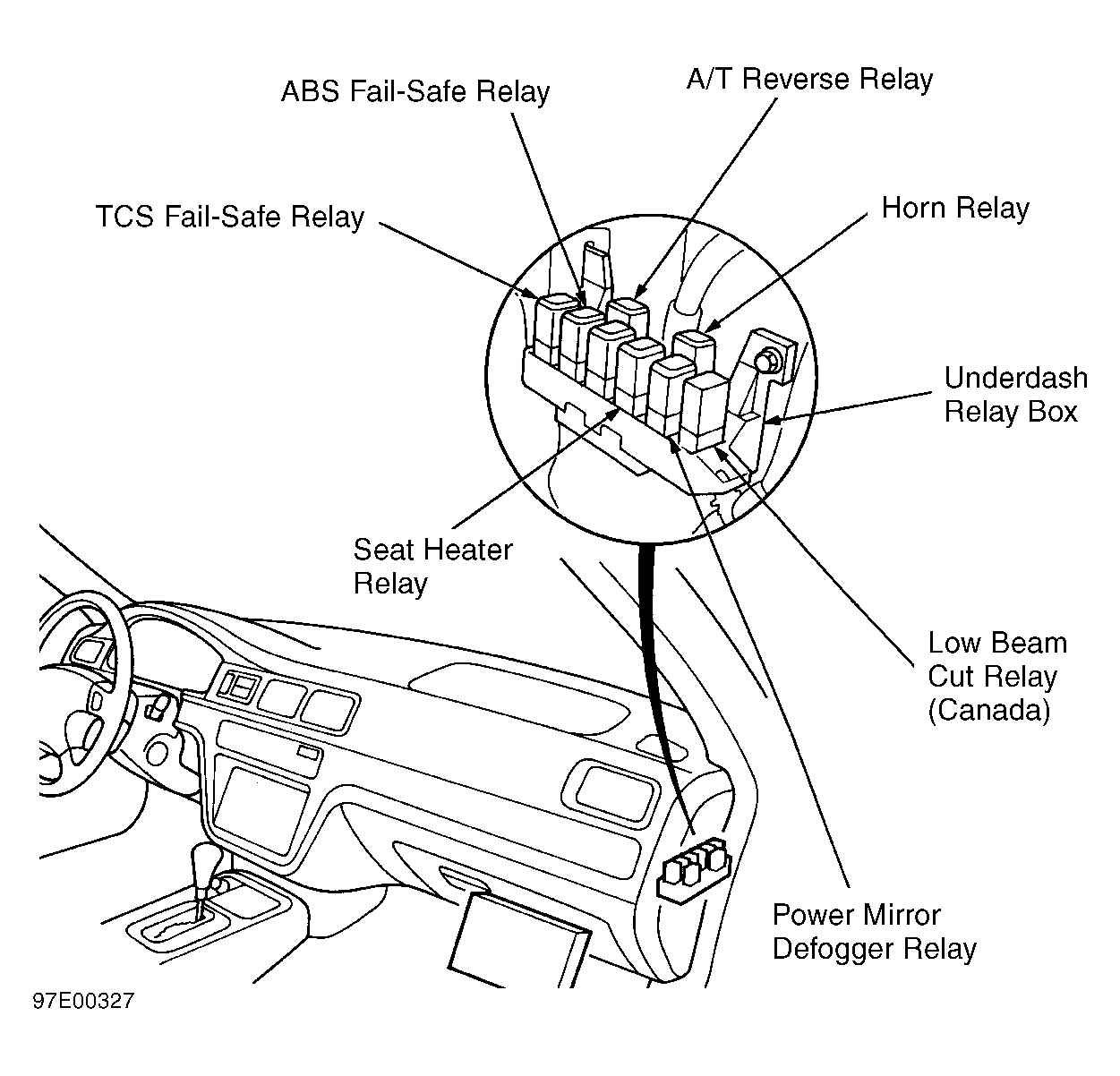 ABS Fail-Safe Relay

A/T Reverse Relay

TCS Fail-Safe Relay

Horn Relay

Underdash Relay Box

Seat Heater Relay

Low Beam Cut Relay (Canada)

Power Mirror Defogger Relay

97E00327