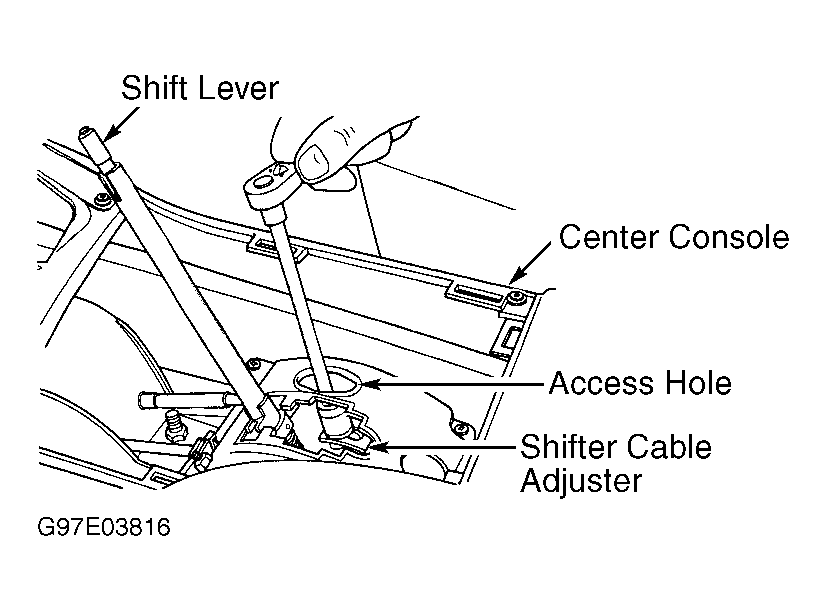 Shift Lever

Center Console

Access Hole

Shifter Cable Adjuster

G97E03816