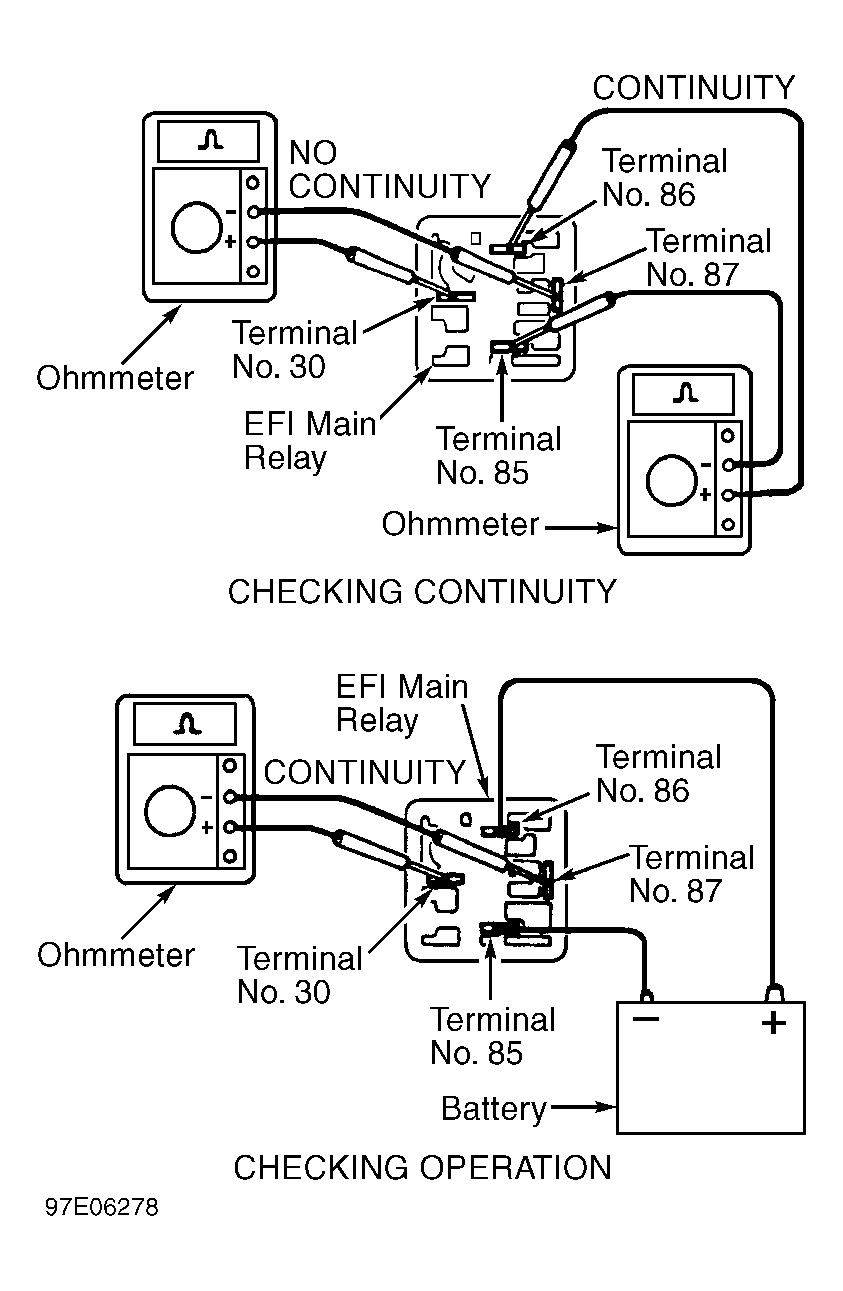 CONTINUITY

NO CONTINUITY

Terminal No. 86

Terminal No. 87

Terminal No. 30

Ohmmeter

EFI Main Relay

Terminal No. 85

Ohmmeter

CHECKING CONTINUITY

EFI Main Relay

CONTINUITY

Terminal No. 86

Terminal No. 87

Ohmmeter

Terminal No. 30

Terminal No. 85

Battery

CHECKING OPERATION

97E06278