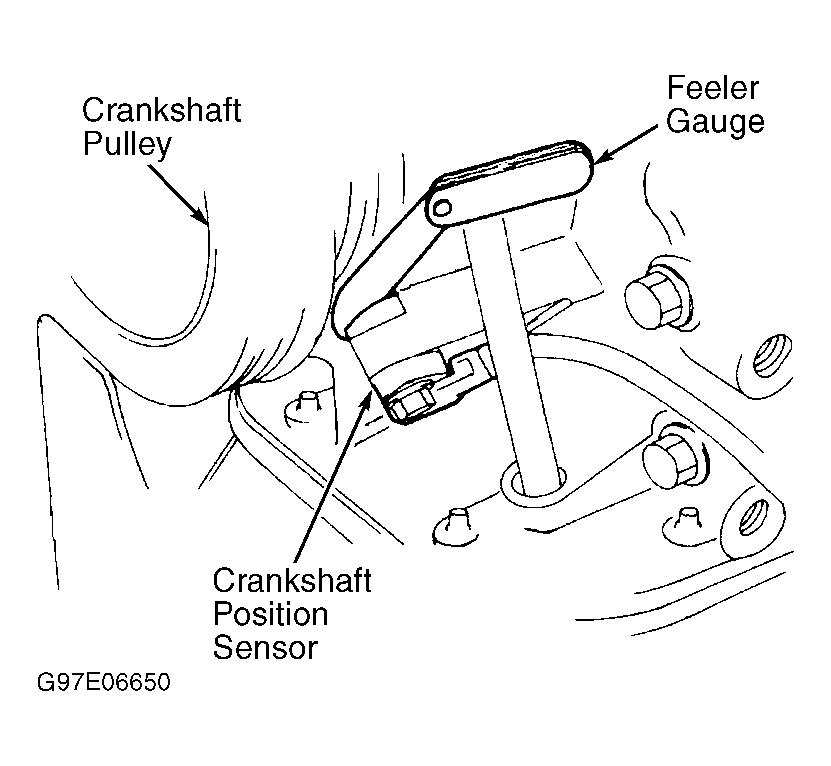 Crankshaft Pulley

Feeler Gauge

Crankshaft Position Sensor

G97E06650