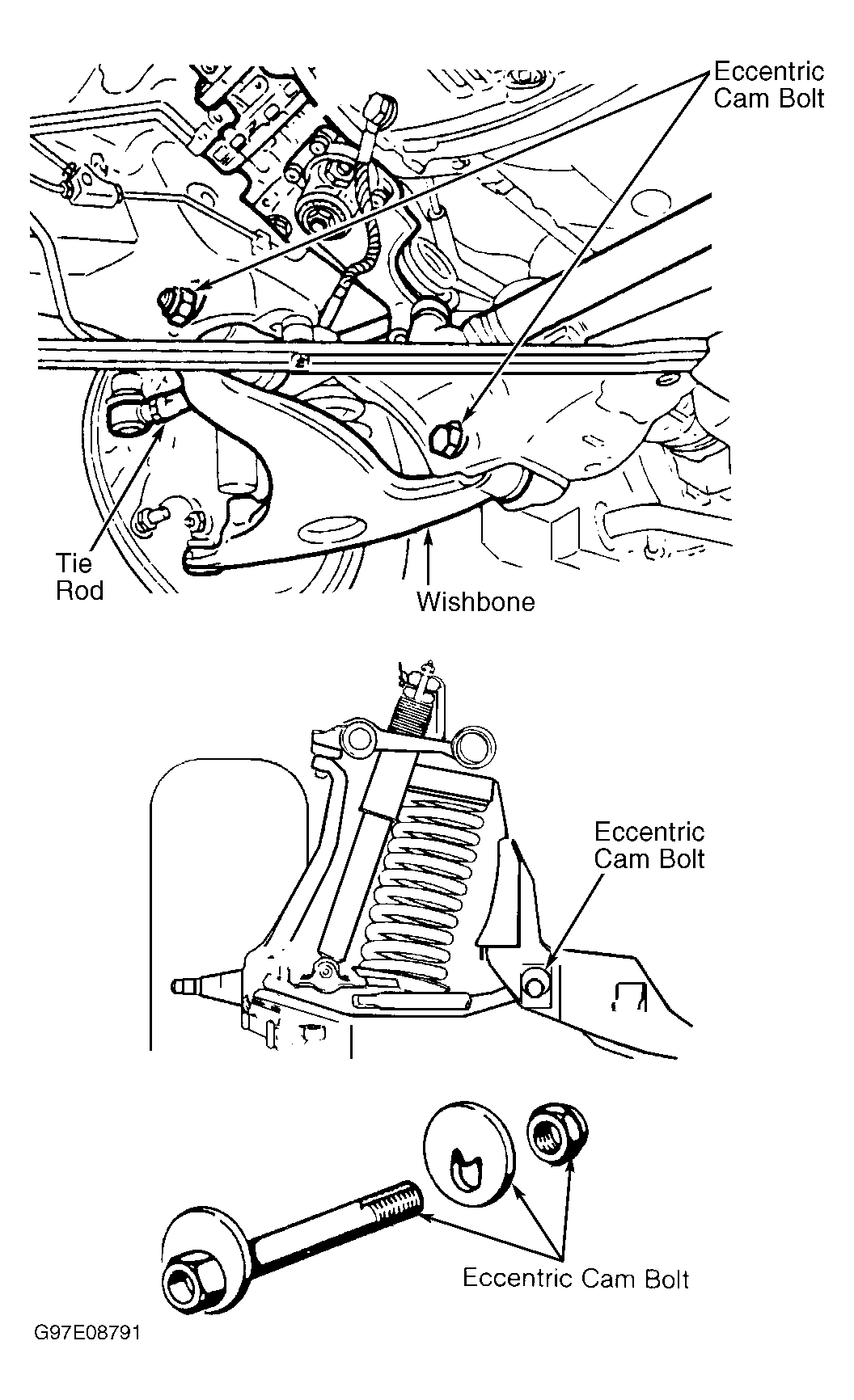 Eccentric Cam Bolt

Tie Rod

Wishbone

Eccentric Cam Bolt

Eccentric Cam Bolt

G97E08791