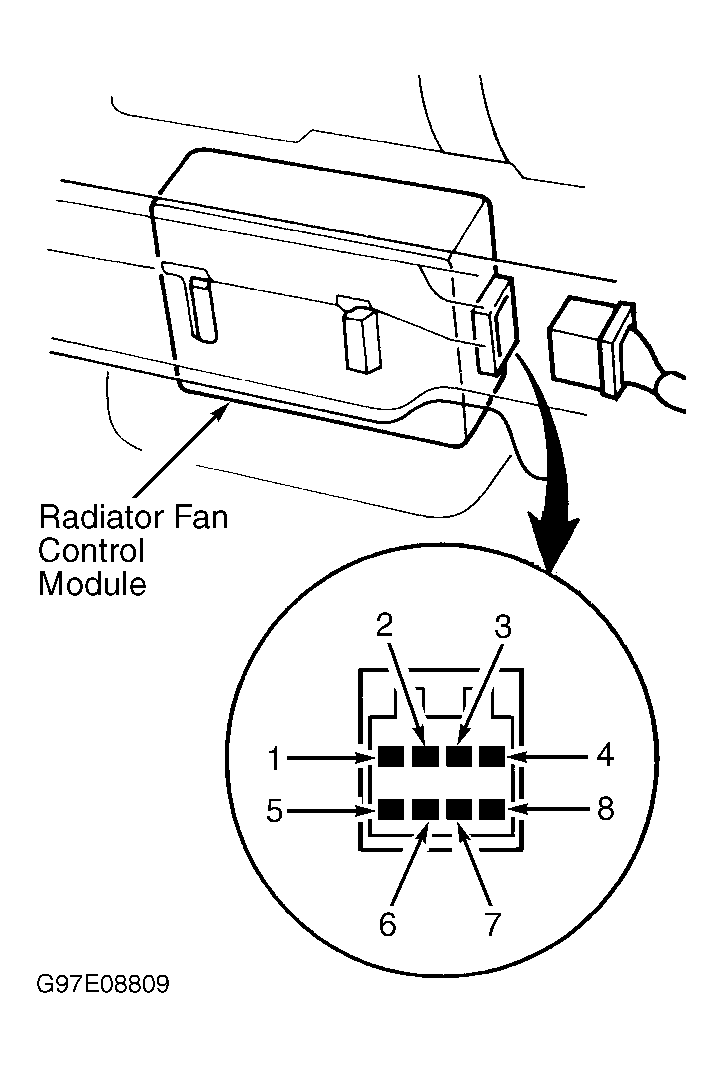 Radiator Fan Control Module

2
3
1
4
5
8
6
7

G97E08809