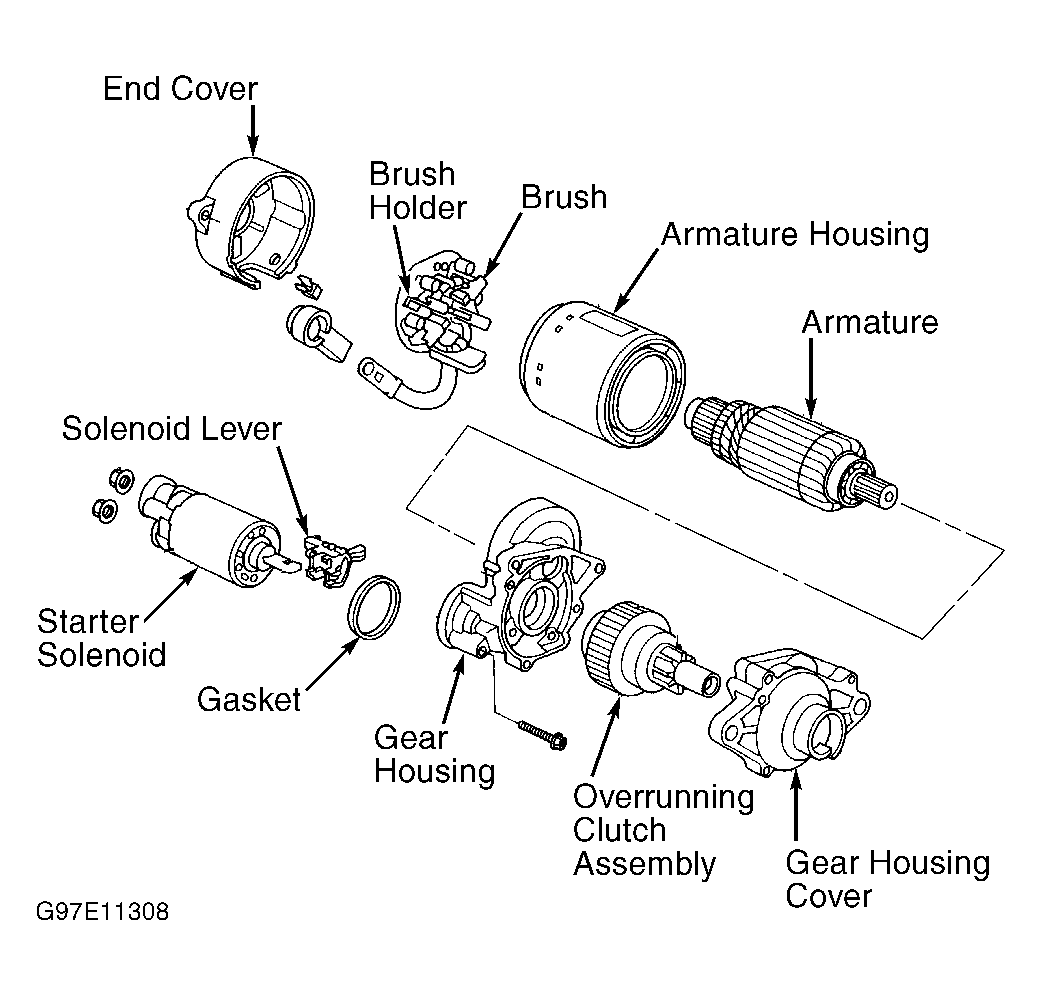 End Cover

Brush Holder

Brush

Armature Housing

Armature

Solenoid Lever

Starter Solenoid

Gasket

Gear Housing

Overrunning Clutch Assembly

Gear Housing Cover

G97E11308