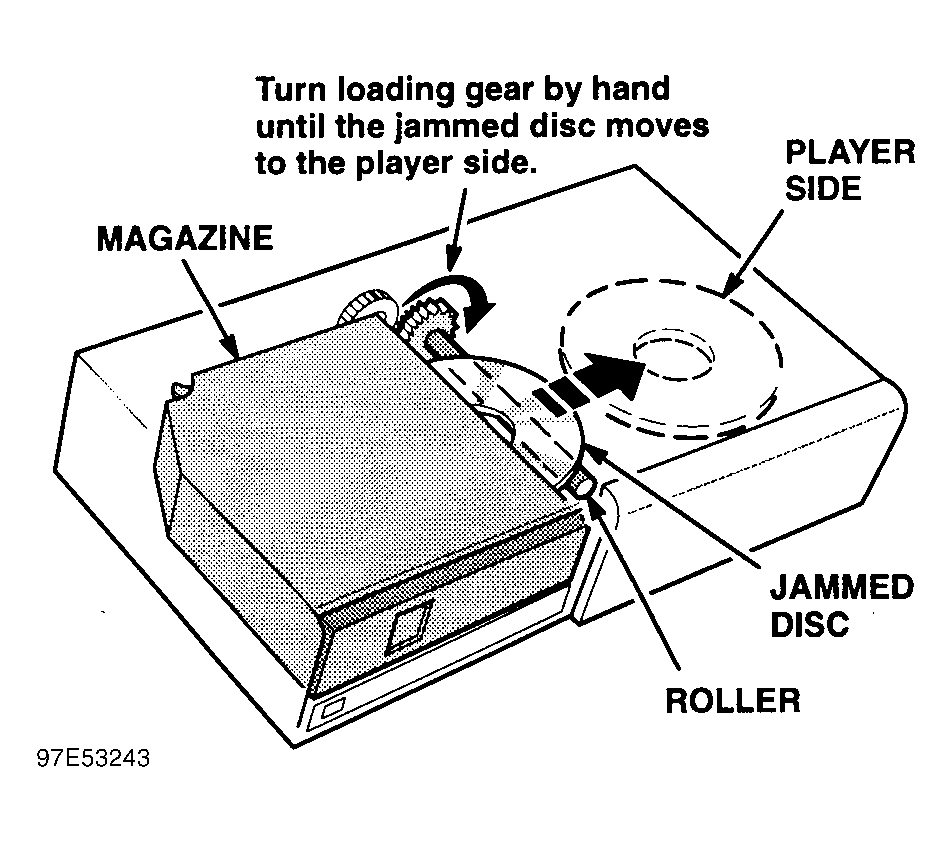 Turn loading gear by hand until the jammed disc moves to the player side.

PLAYER SIDE

MAGAZINE

JAMMED DISC

ROLLER

97E53243