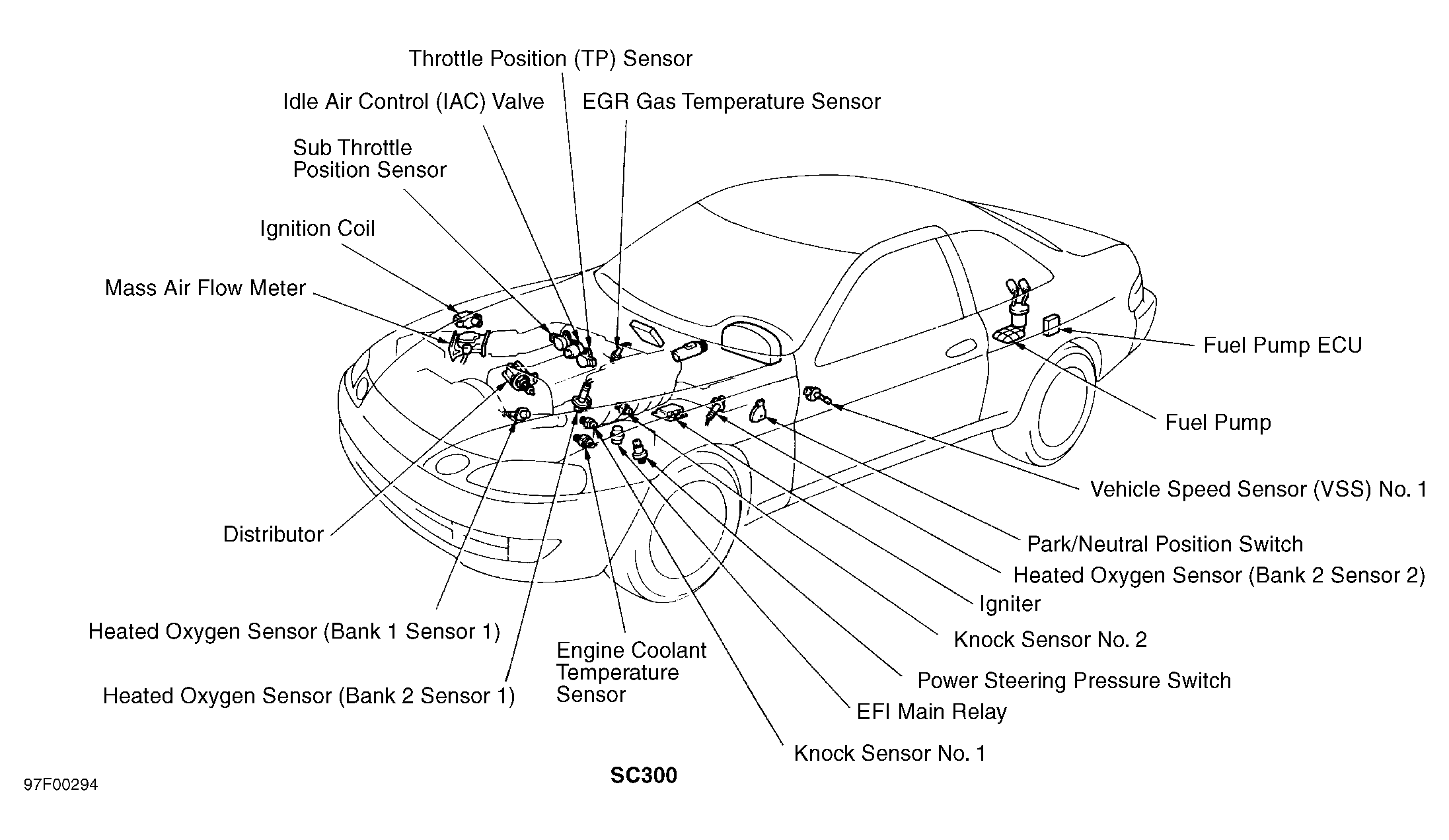 Throttle Position (TP) Sensor

Idle Air Control (IAC) Valve

EGR Gas Temperature Sensor

Sub Throttle Position Sensor

Ignition Coil

Mass Air Flow Meter

Fuel Pump ECU

Fuel Pump

Vehicle Speed Sensor (VSS) No. 1

Distributor

Park/Neutral Position Switch

Heated Oxygen Sensor (Bank 2 Sensor 2)

Igniter

Heated Oxygen Sensor (Bank 1 Sensor 1)

Knock Sensor No. 2

Engine Coolant Temperature Sensor

Power Steering Pressure Switch

Heated Oxygen Sensor (Bank 2 Sensor 1)

EFI Main Relay

Knock Sensor No. 1

SC300

97F00294