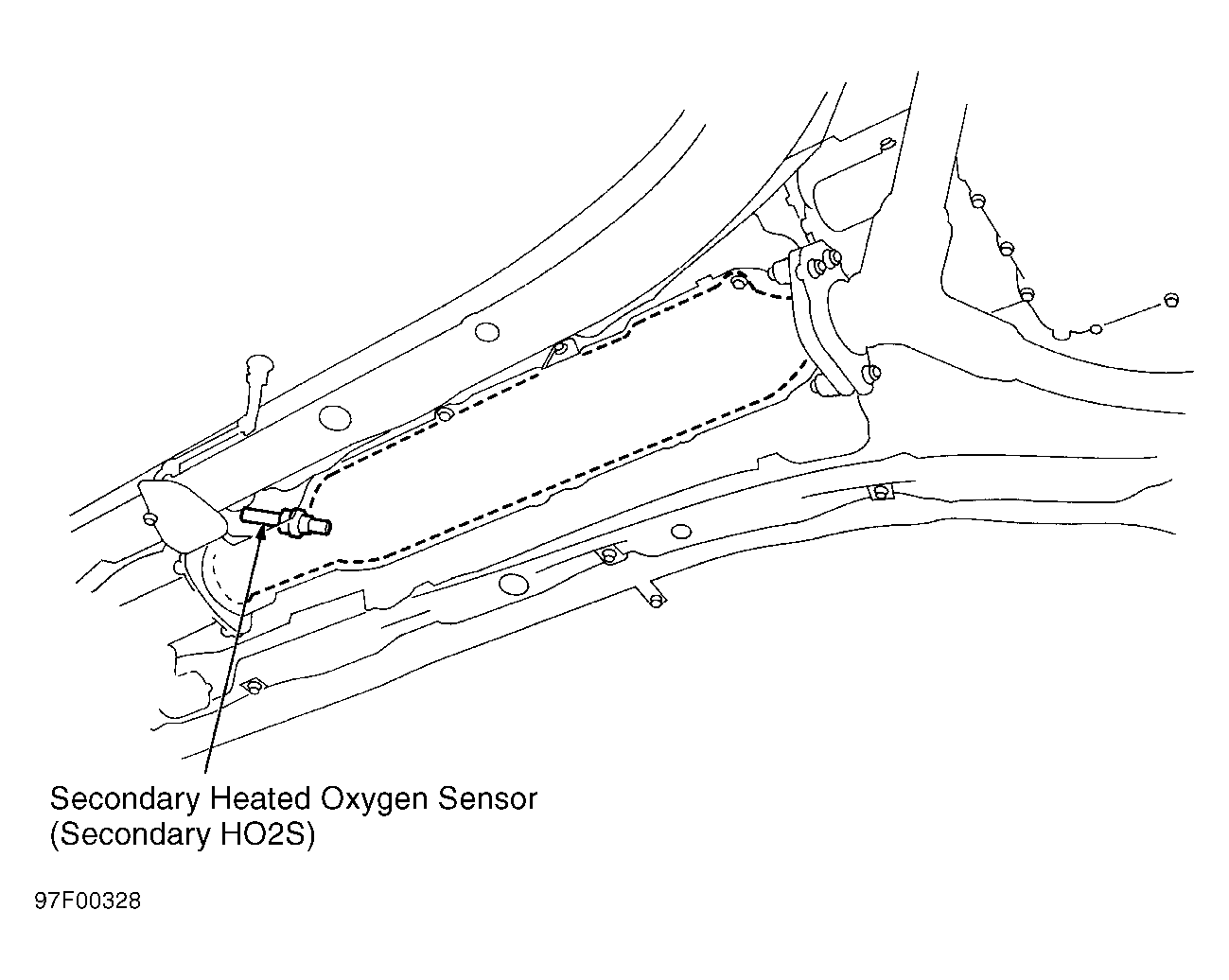 Secondary Heated Oxygen Sensor
(Secondary HO2S)

97F00328