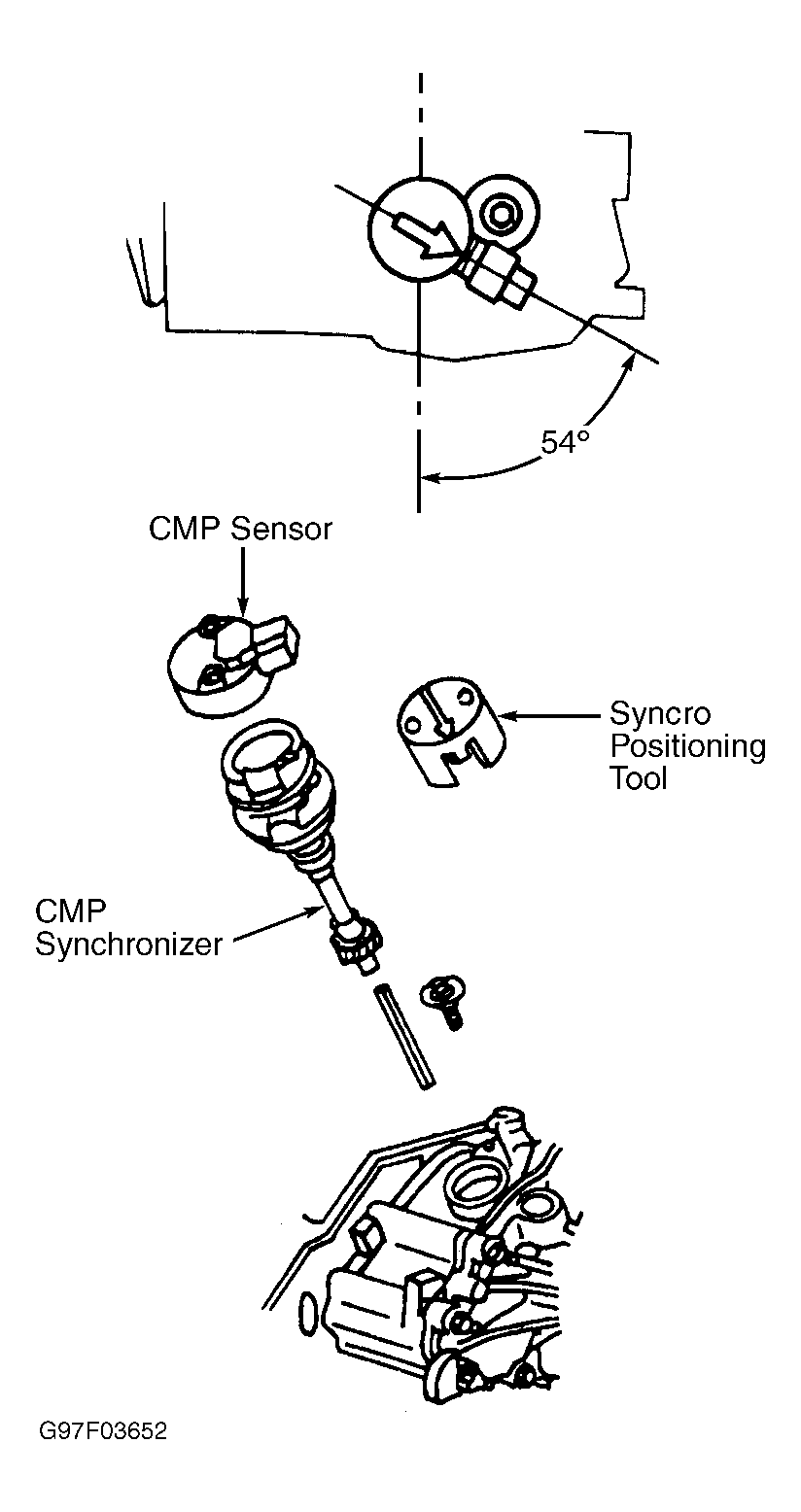 54°

CMP Sensor

Syncro Positioning Tool

CMP Synchronizer

G97F03652