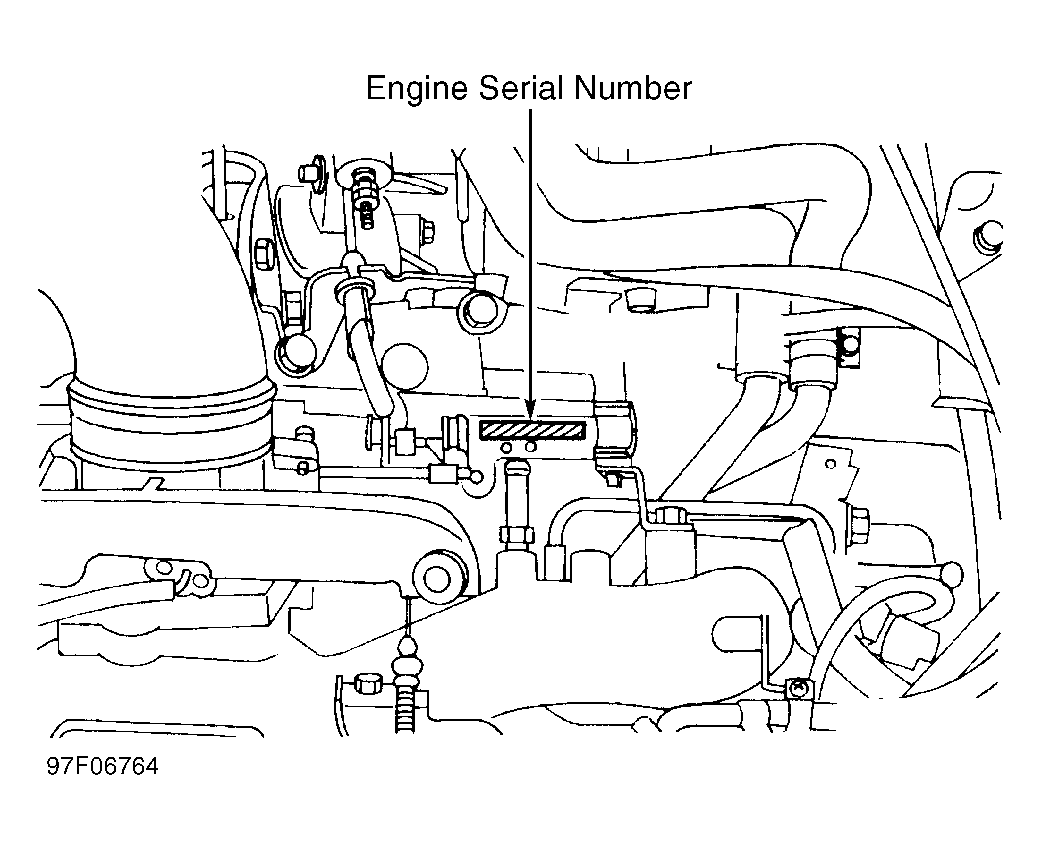 Engine Serial Number

97F06764