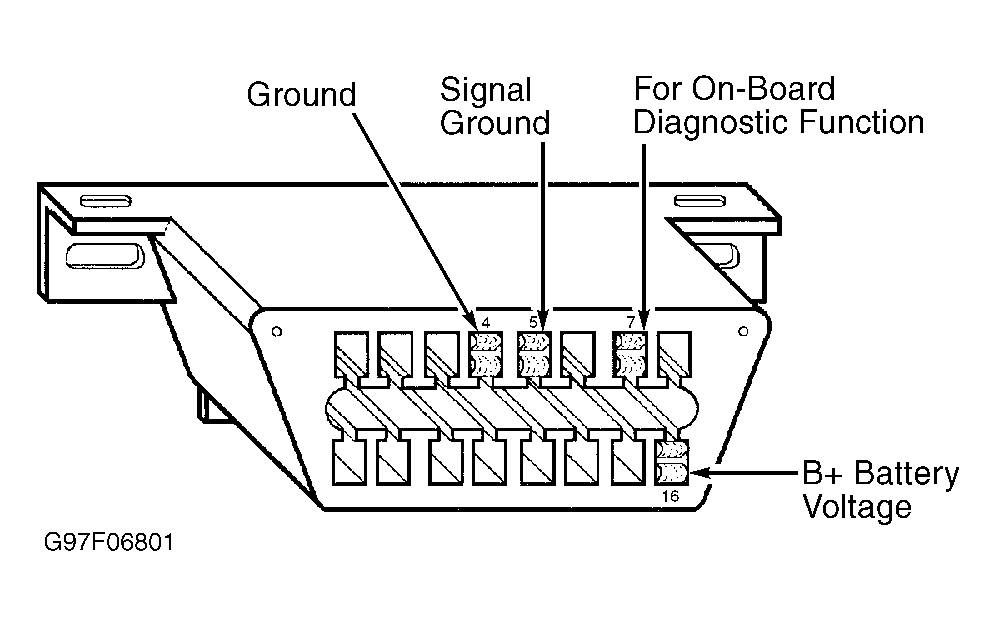 Ground

Signal Ground

For On-Board Diagnostic Function

4

5

7

16

B+ Battery Voltage

G97F06801