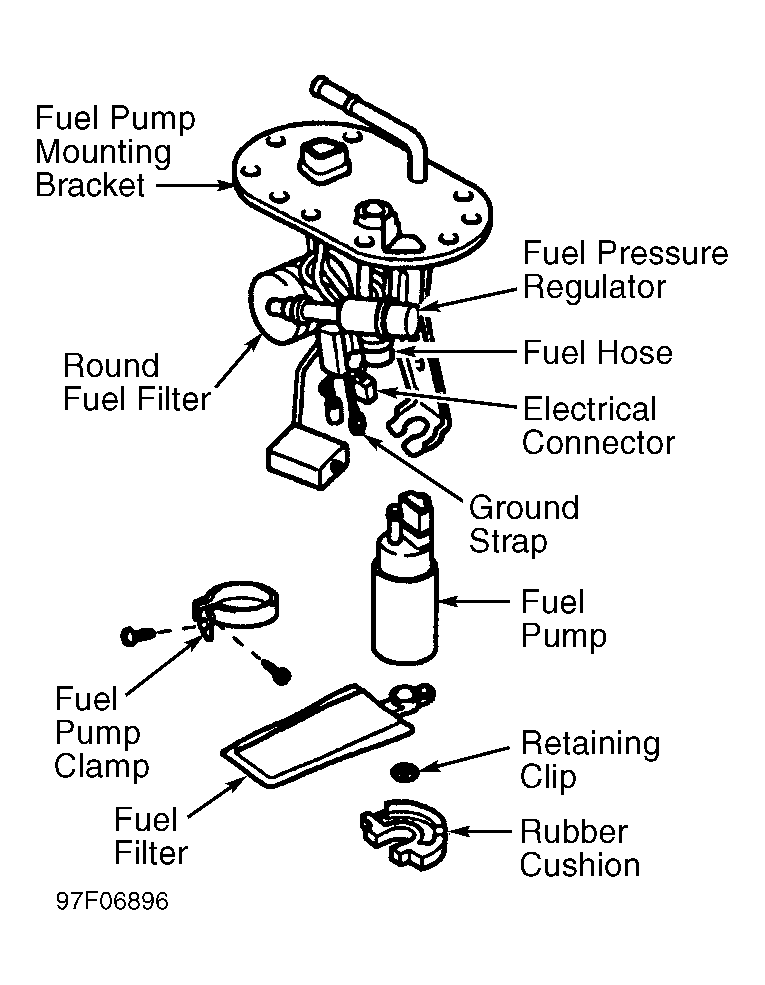 Fuel Pump Mounting Bracket

Fuel Pressure Regulator

Fuel Hose

Round Fuel Filter

Electrical Connector

Ground Strap

Fuel Pump

Fuel Pump Clamp

Retaining Clip

Fuel Filter

Rubber Cushion

97F06896