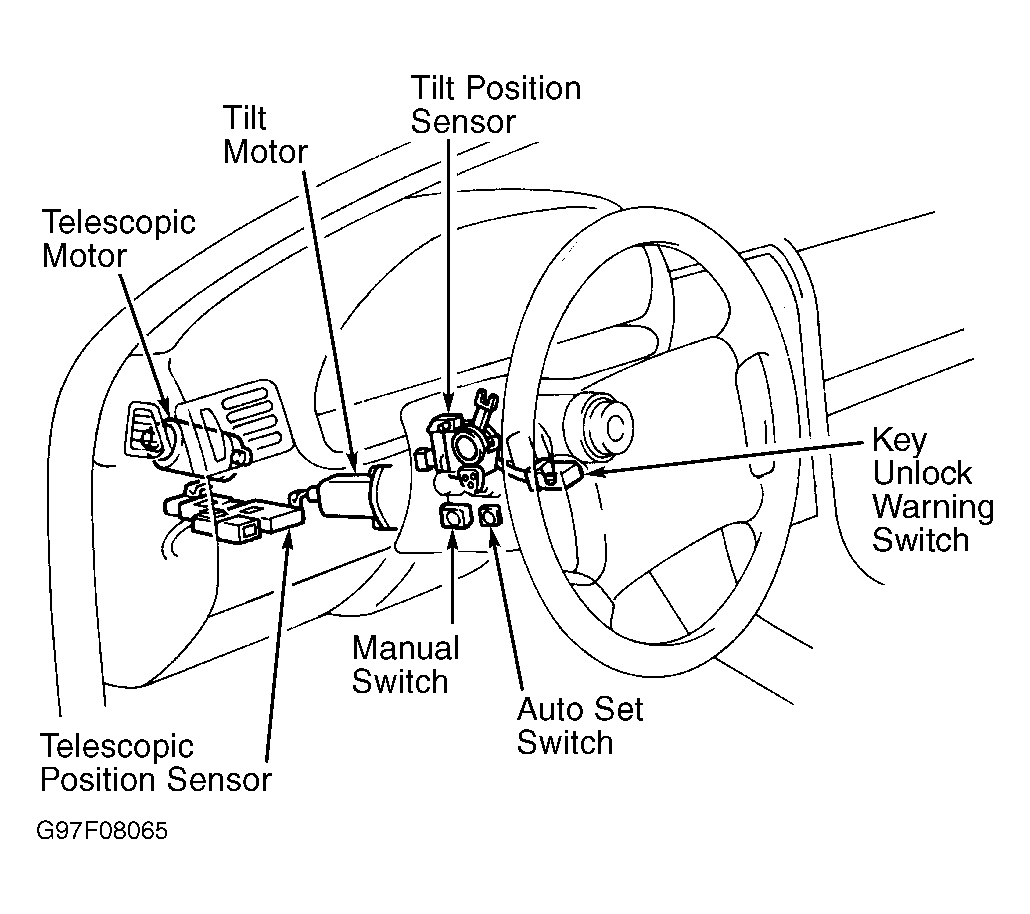 Tilt Position Sensor

Tilt Motor

Telescopic Motor

Key Unlock Warning Switch

Manual Switch

Auto Set Switch

Telescopic Position Sensor

G97F08065