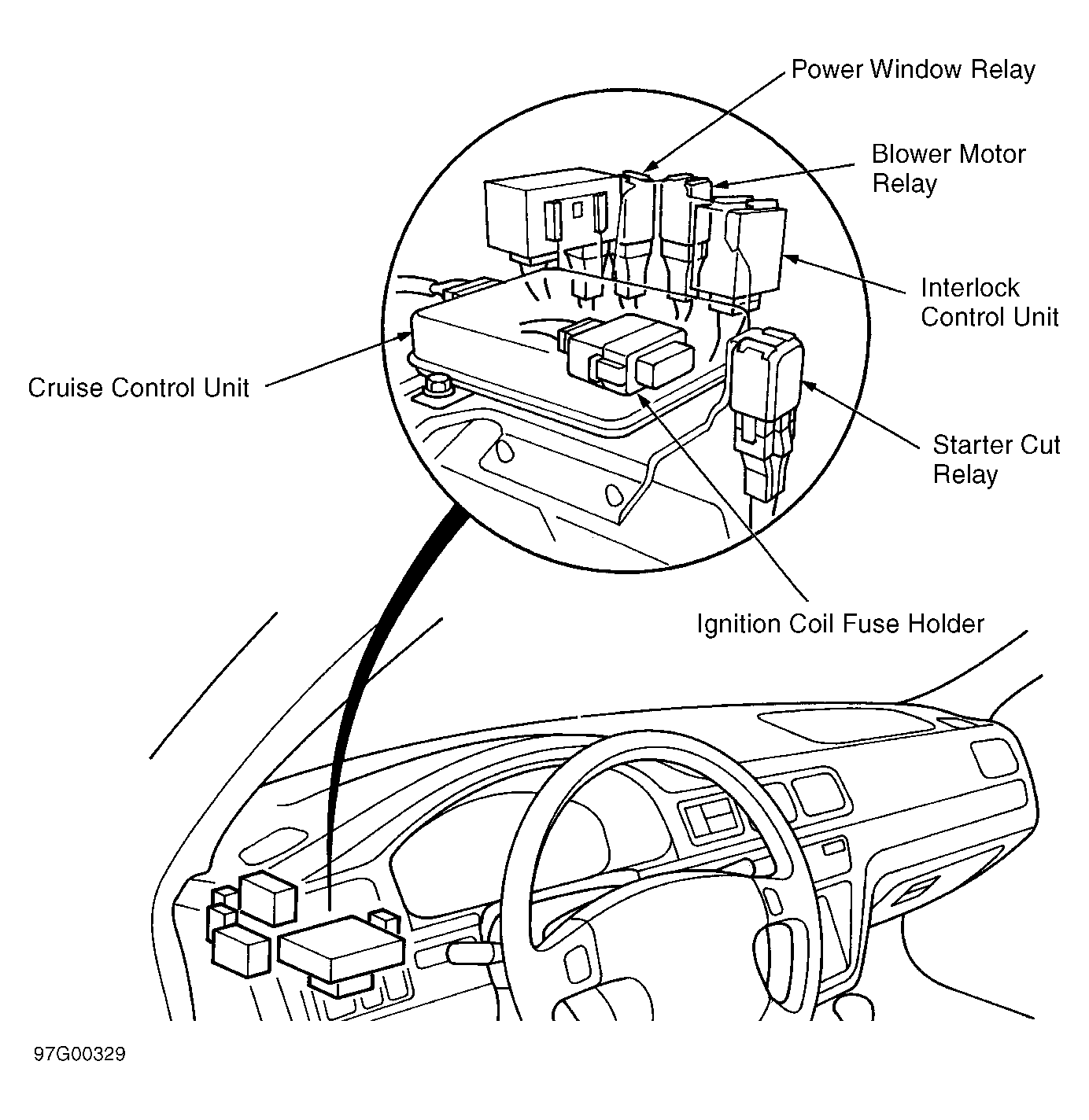 Power Window Relay

Blower Motor Relay

Interlock Control Unit

Cruise Control Unit

Starter Cut Relay

Ignition Coil Fuse Holder

97G00329