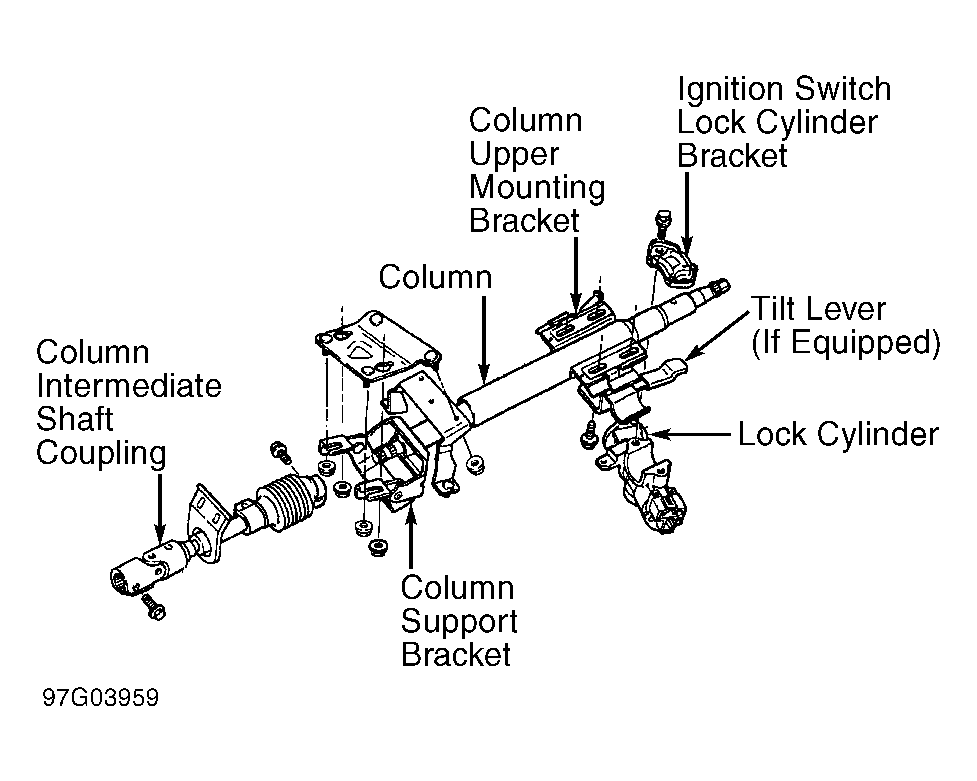 Ignition Switch Lock Cylinder Bracket

Column Upper Mounting Bracket

Column

Tilt Lever (If Equipped)

Column Intermediate Shaft Coupling

Lock Cylinder

Column Support Bracket

97G03959