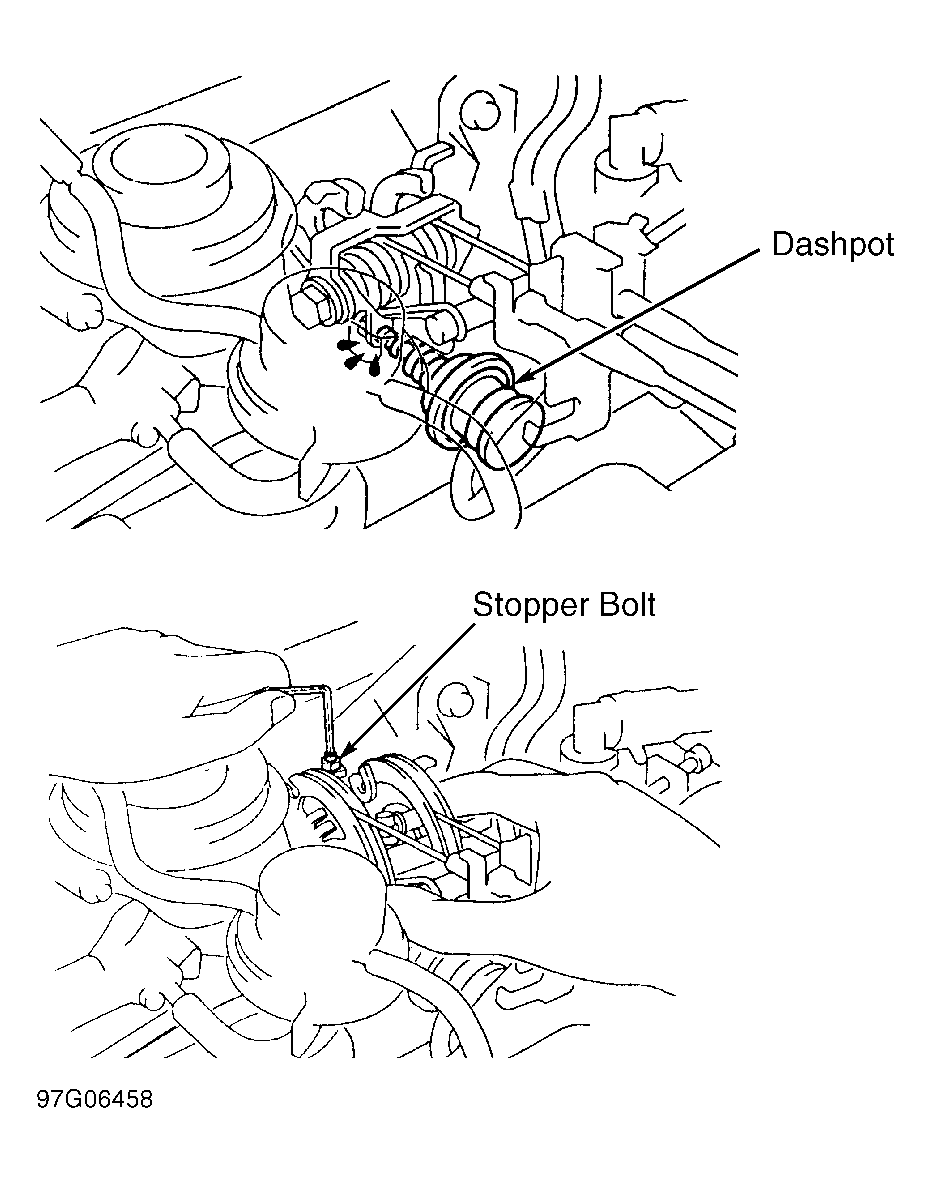 Dashpot

Stopper Bolt

97G06458