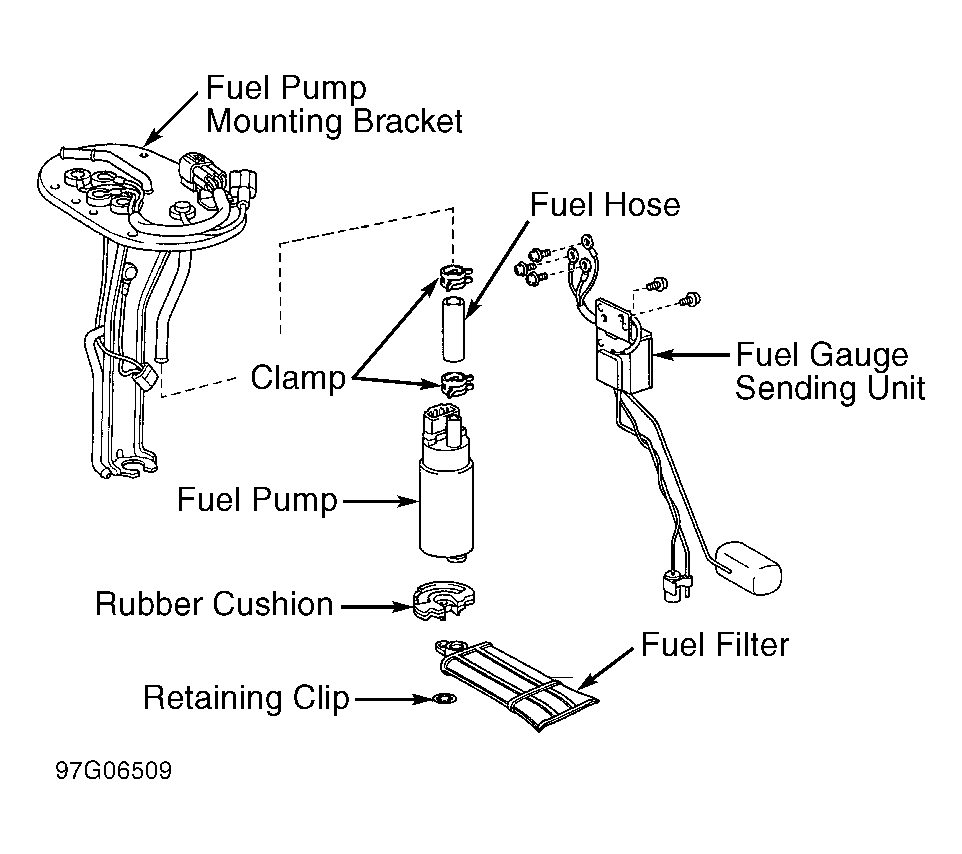 Fuel Pump
Mounting Bracket

Fuel Hose

Clamp

Fuel Gauge
Sending Unit

Fuel Pump

Rubber Cushion

Fuel Filter

Retaining Clip

97G06509